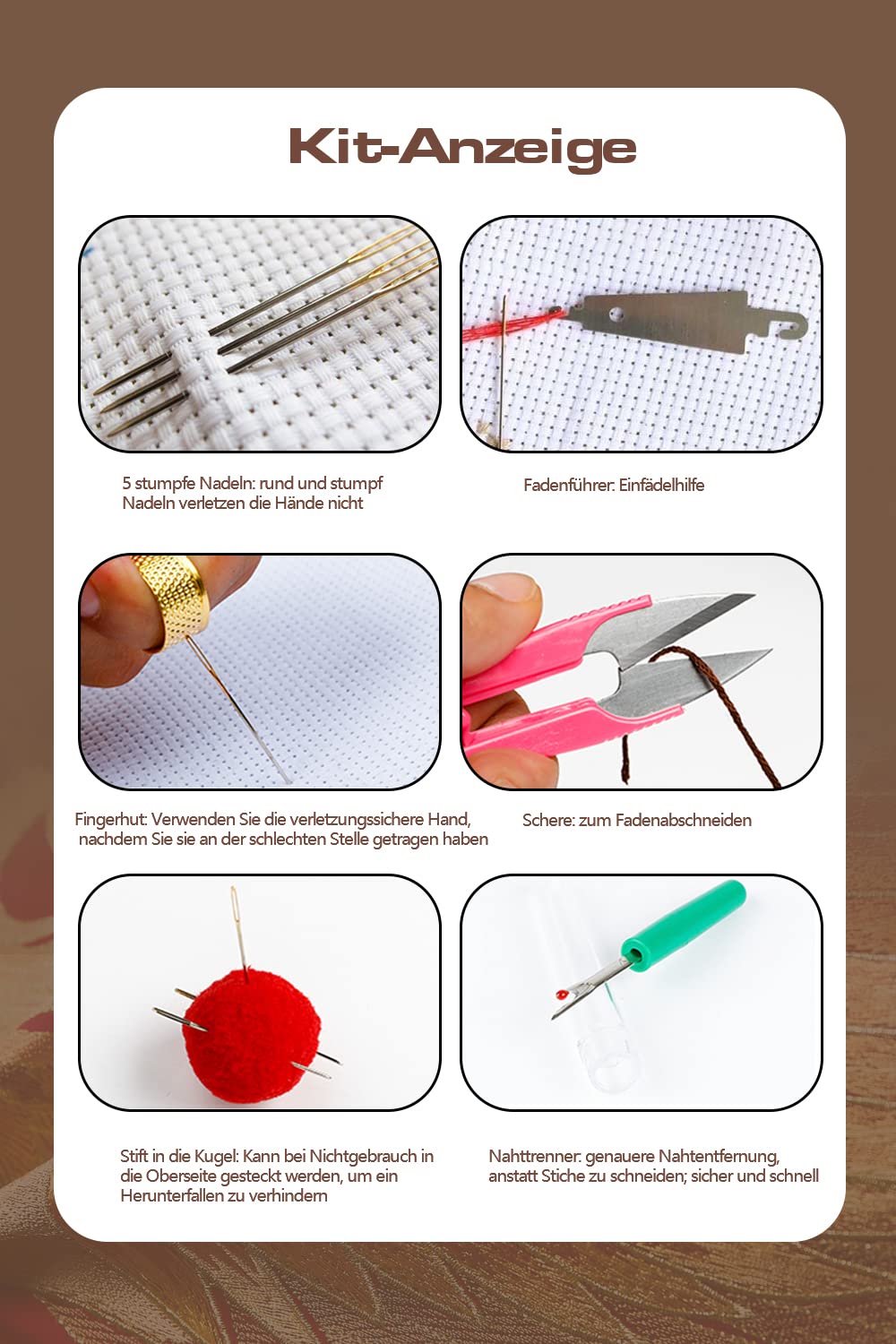 Kit-Anzeige

5 stumpfe Nadeln: rund und stumpf
Nadeln verletzen die Hände nicht

Fadenführer: Einfädelhilfe

Fingerhut: Verwenden Sie die verletzungssichere Hand, nachdem Sie sie an der schlechten Stelle getragen haben

Schere: zum Fadenabschneiden

Stift in die Kugel: Kann bei Nichtgebrauch in die Oberseite gesteckt werden, um ein Herunterfallen zu verhindern

Nahttrenner: genauere Nahtentfernung, anstatt Stiche zu schneiden; sicher und schnell