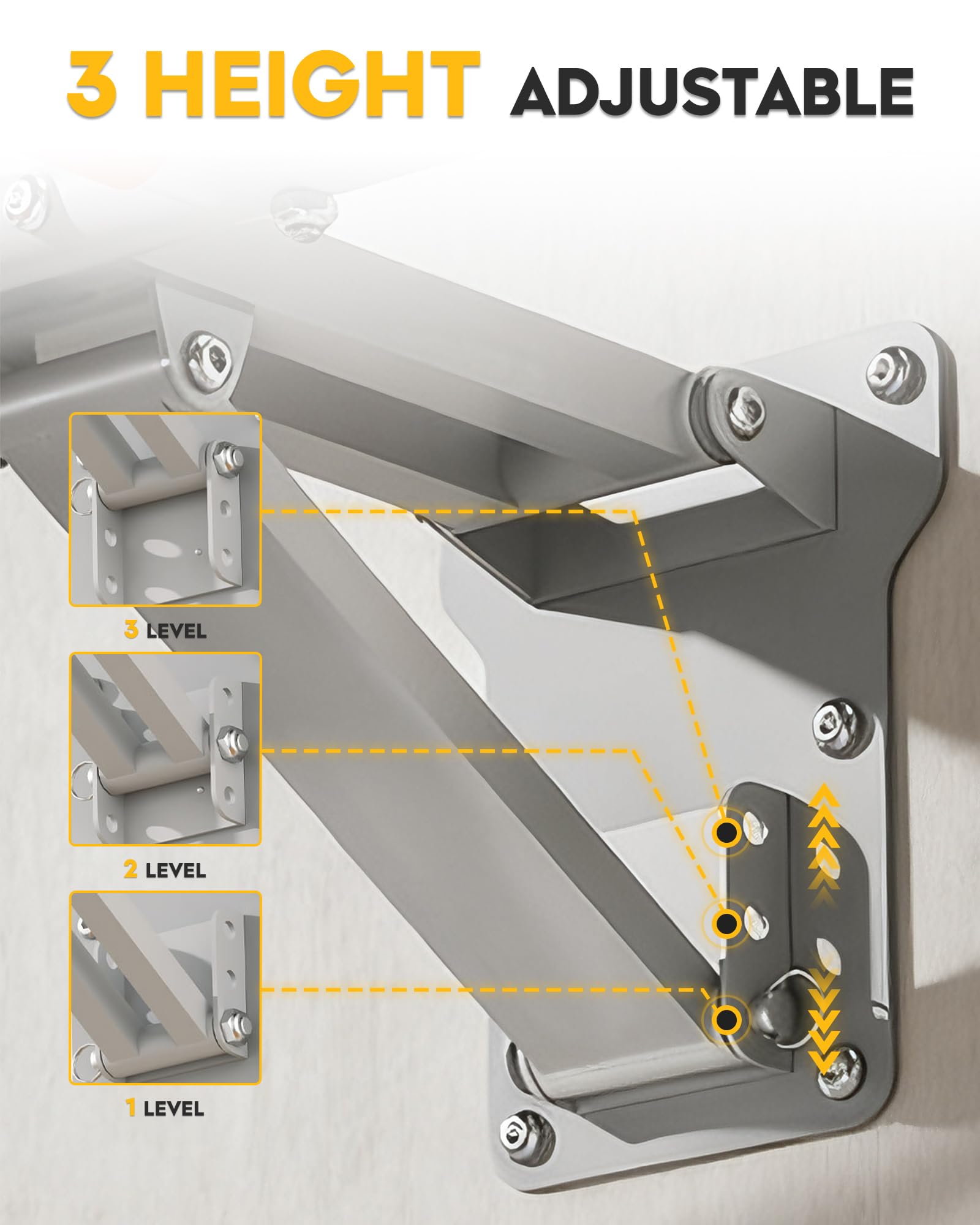 3 HEIGHT ADJUSTABLE

3 LEVEL

2 LEVEL

1 LEVEL