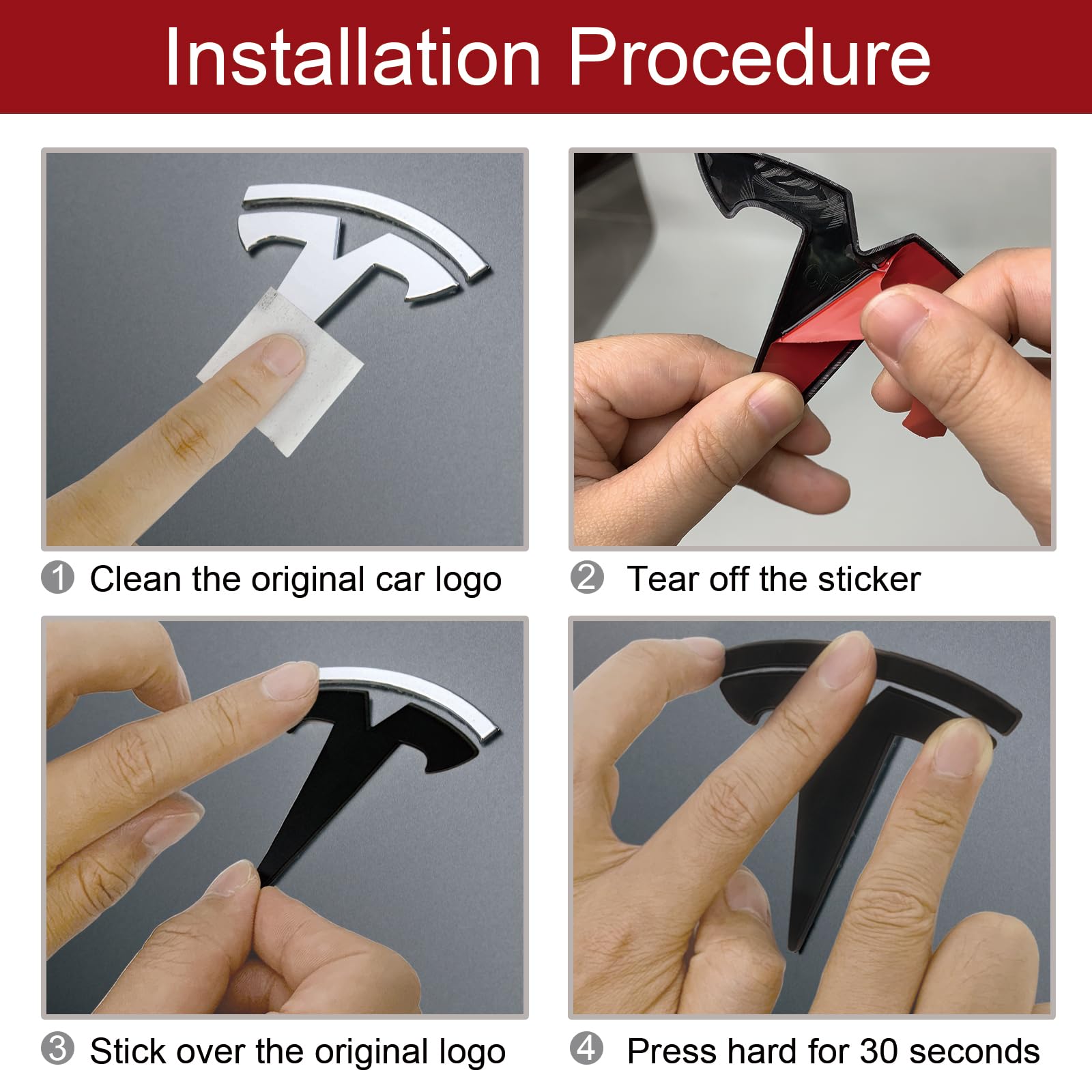 Installation Procedure

1 Clean the original car logo

2 Tear off the sticker

3 Stick over the original logo

4 Press hard for 30 seconds