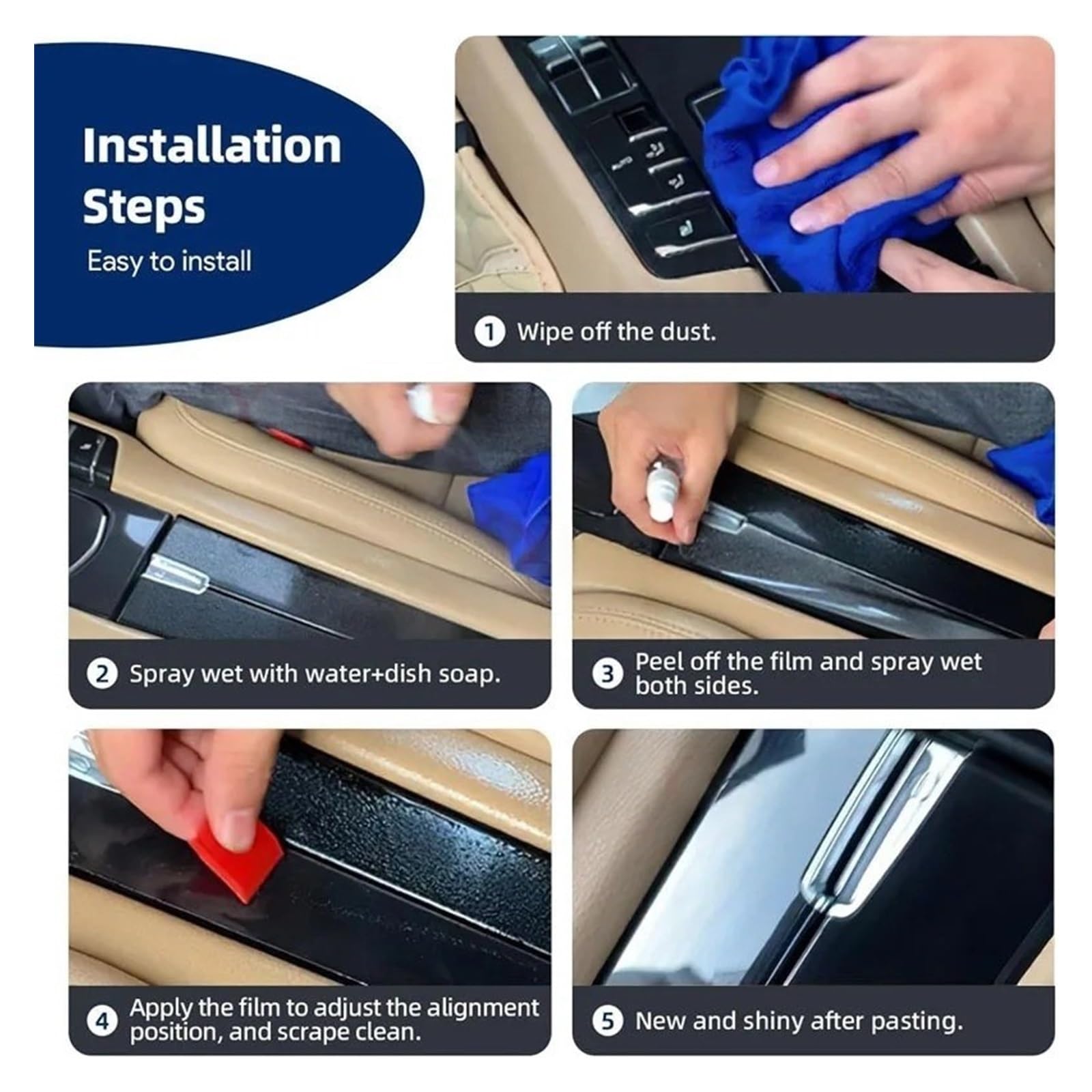 Installation Steps

Easy to install

1 Wipe off the dust.

2 Spray wet with water+dish soap.

3 Peel off the film and spray wet both sides.

4 Apply the film to adjust the alignment position, and scrape clean.

5 New and shiny after pasting.