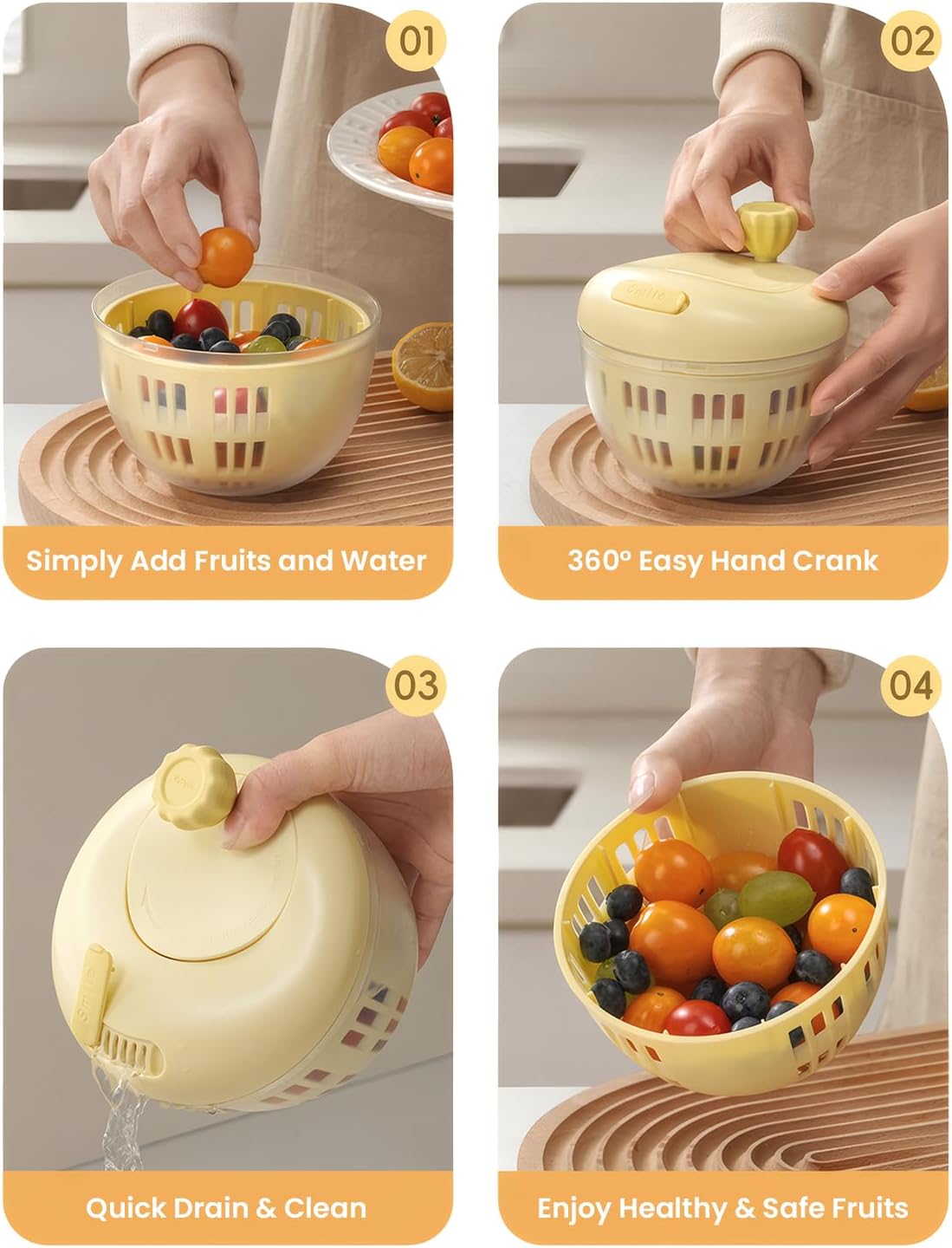 01

Simply Add Fruits and Water

02

360° Easy Hand Crank

03

Quick Drain & Clean

04

Enjoy Healthy & Safe Fruits