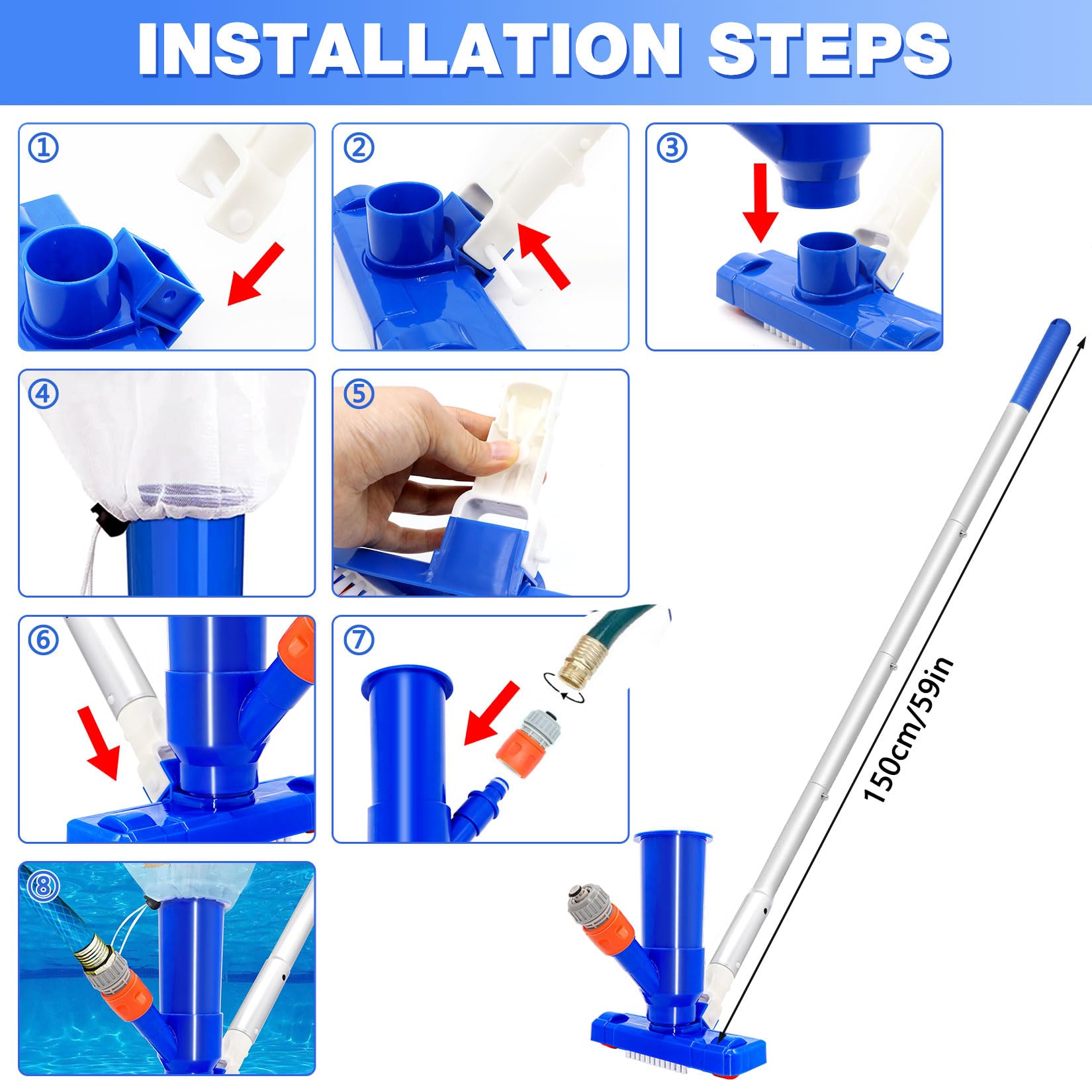 INSTALLATION STEPS

①

②

③

④

⑤

⑥

⑦

⑧

150cm/59in