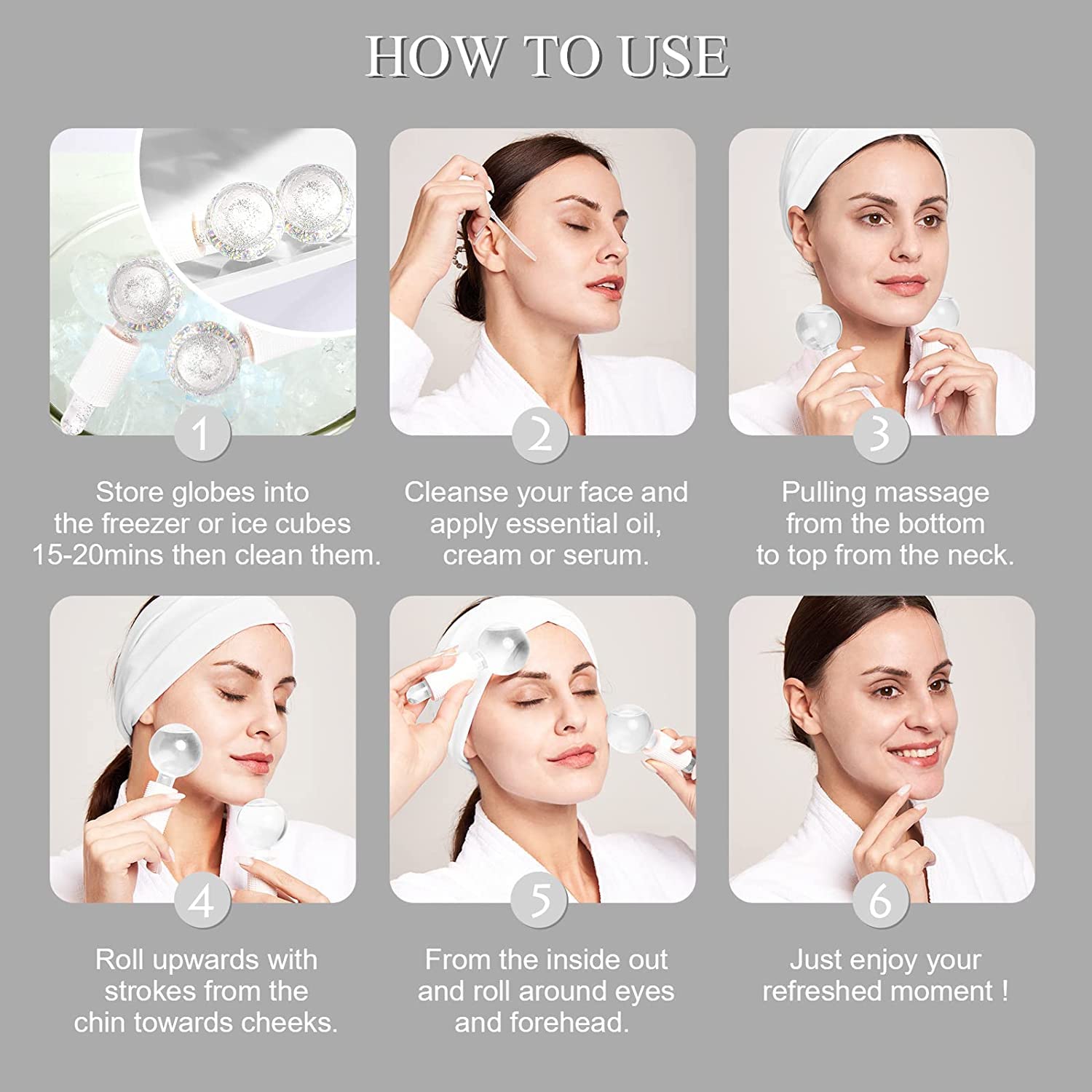 HOW TO USE

1

Store globes into the freezer or ice cubes 15-20mins then clean them.

2

Cleanse your face and apply essential oil, cream or serum.

3

Pulling massage from the bottom to top from the neck.

4

Roll upwards with strokes from the chin towards cheeks.

5

From the inside out and roll around eyes and forehead.

6

Just enjoy your refreshed moment !