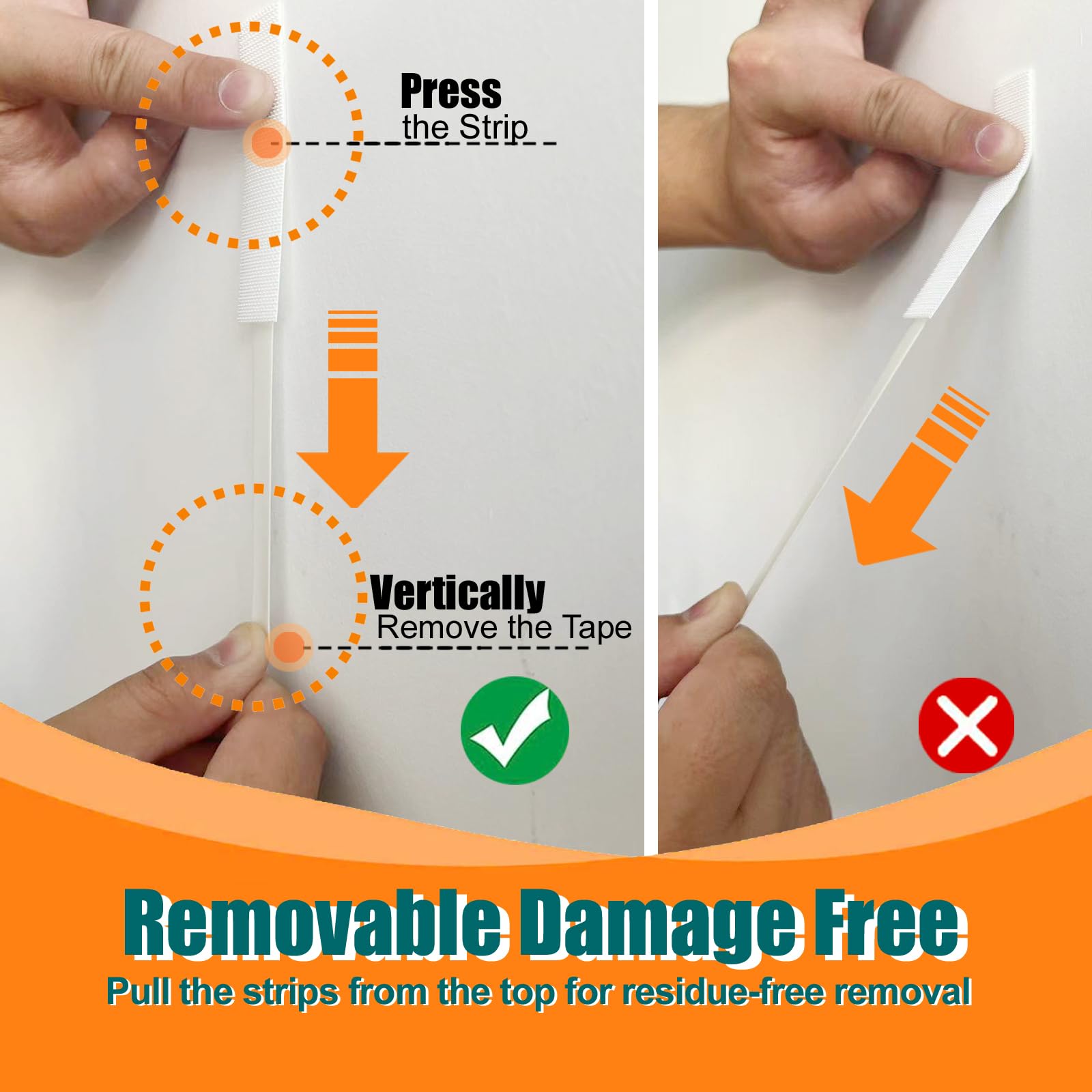 Press
the Strip

Vertically
Remove the Tape

Removable Damage Free
Pull the strips from the top for residue-free removal