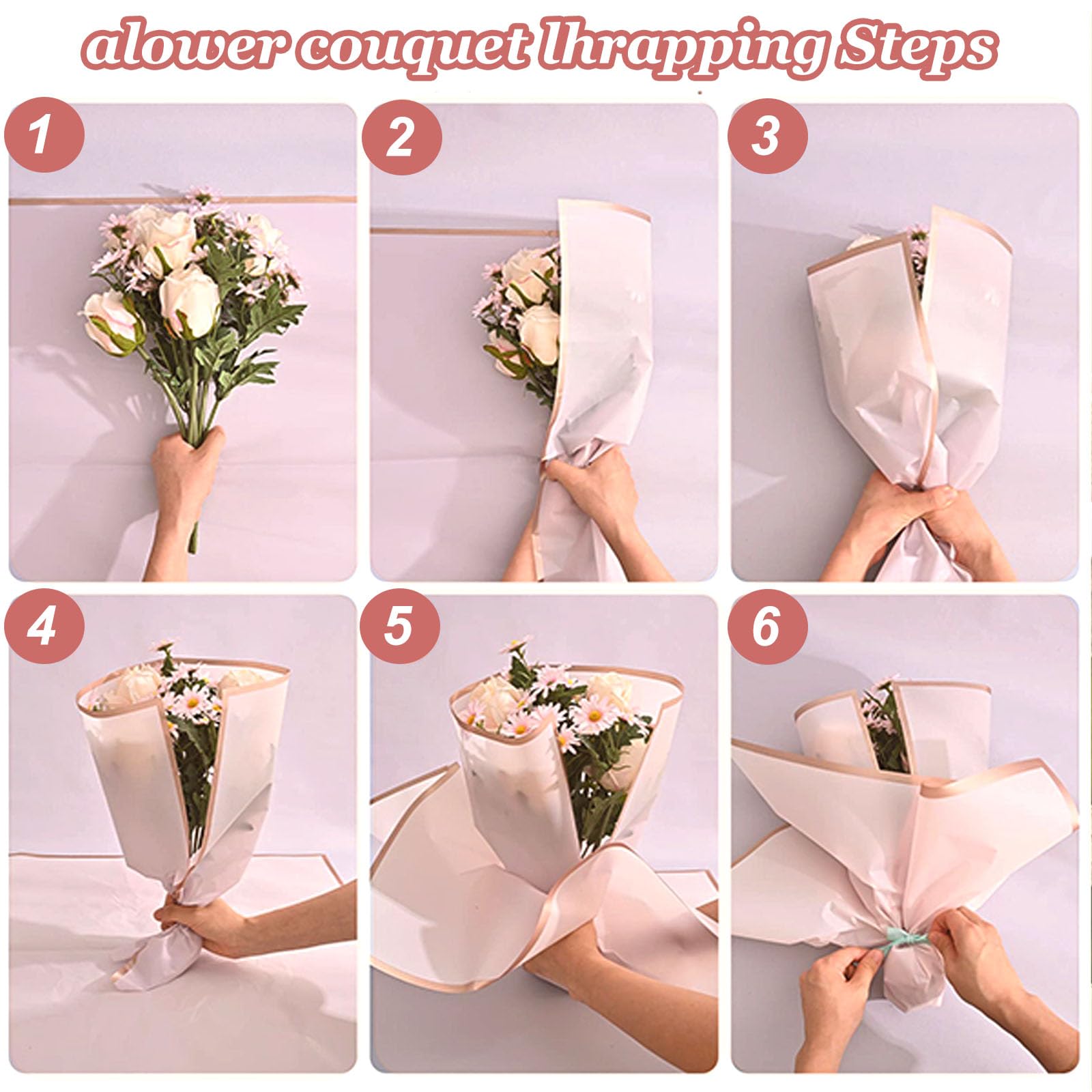 alower couquet lhrapping Steps

1

2

3

4

5

6