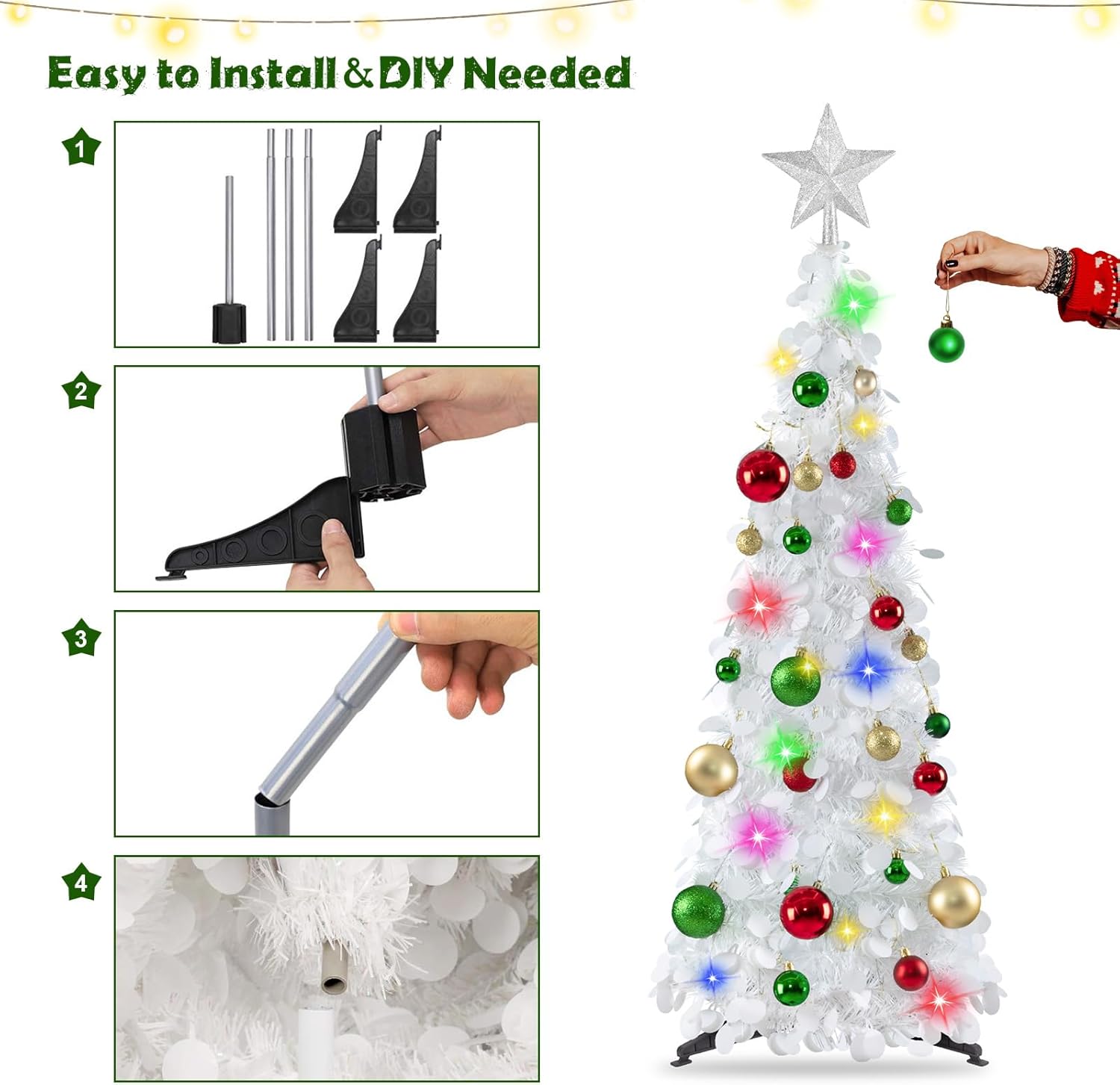 Easy to Install & DIY Needed

1

2

3

4