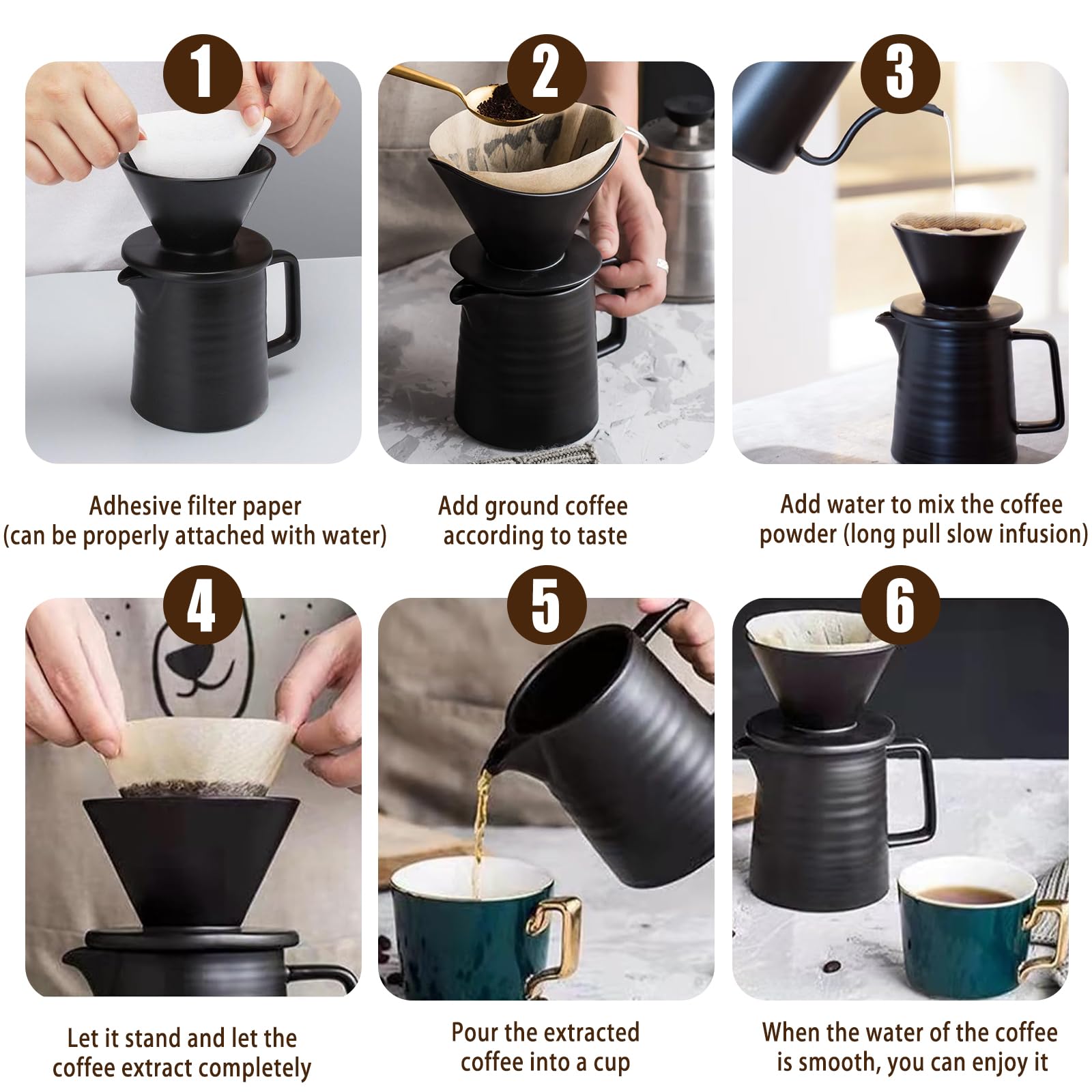 1

Adhesive filter paper
(can be properly attached with water)

2

Add ground coffee
according to taste

3

Add water to mix the coffee
powder (long pull slow infusion)

4

Let it stand and let the
coffee extract completely

5

Pour the extracted
coffee into a cup

6

When the water of the coffee
is smooth, you can enjoy it