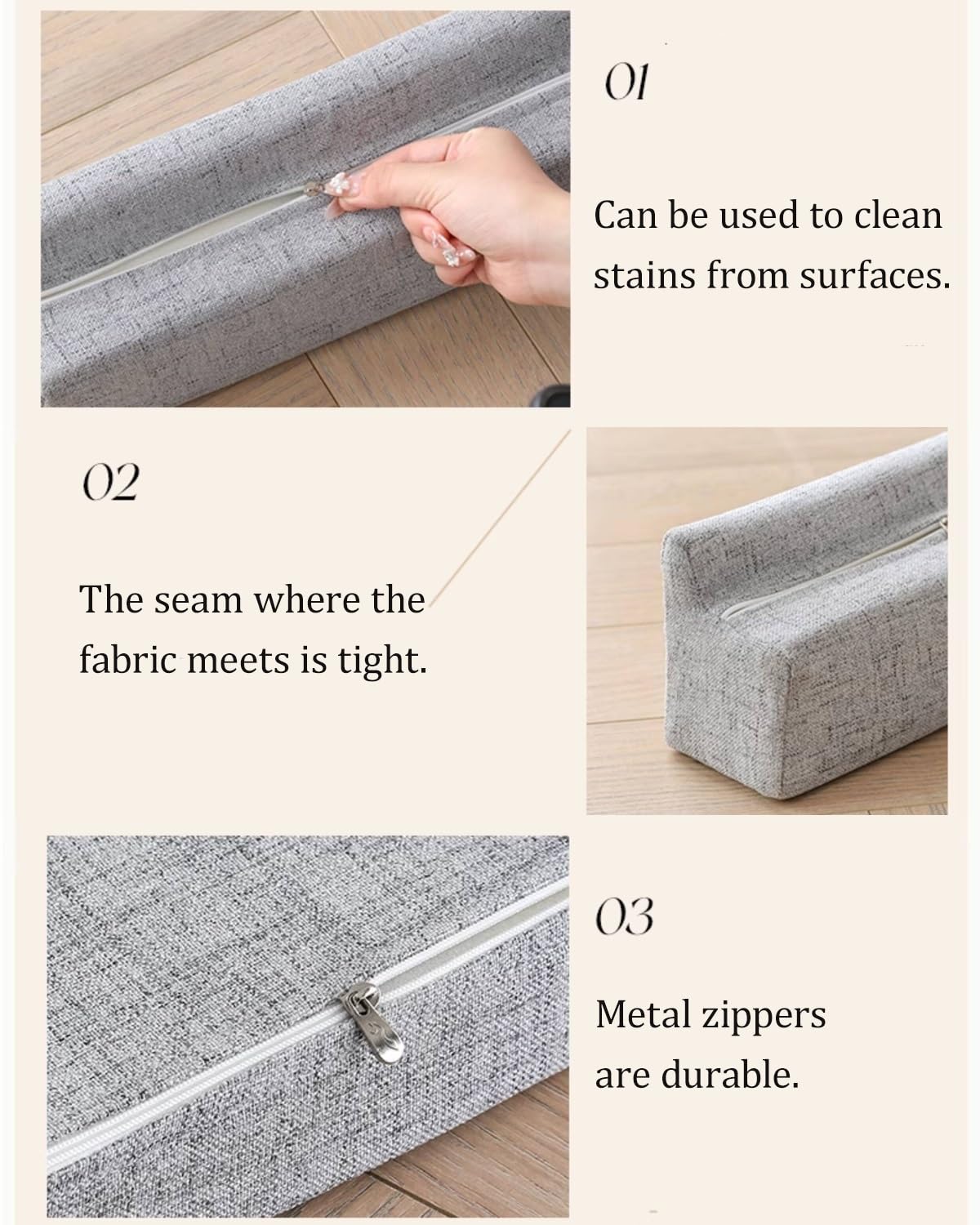 01

Can be used to clean stains from surfaces.

02

The seam where the fabric meets is tight.

03

Metal zippers are durable.