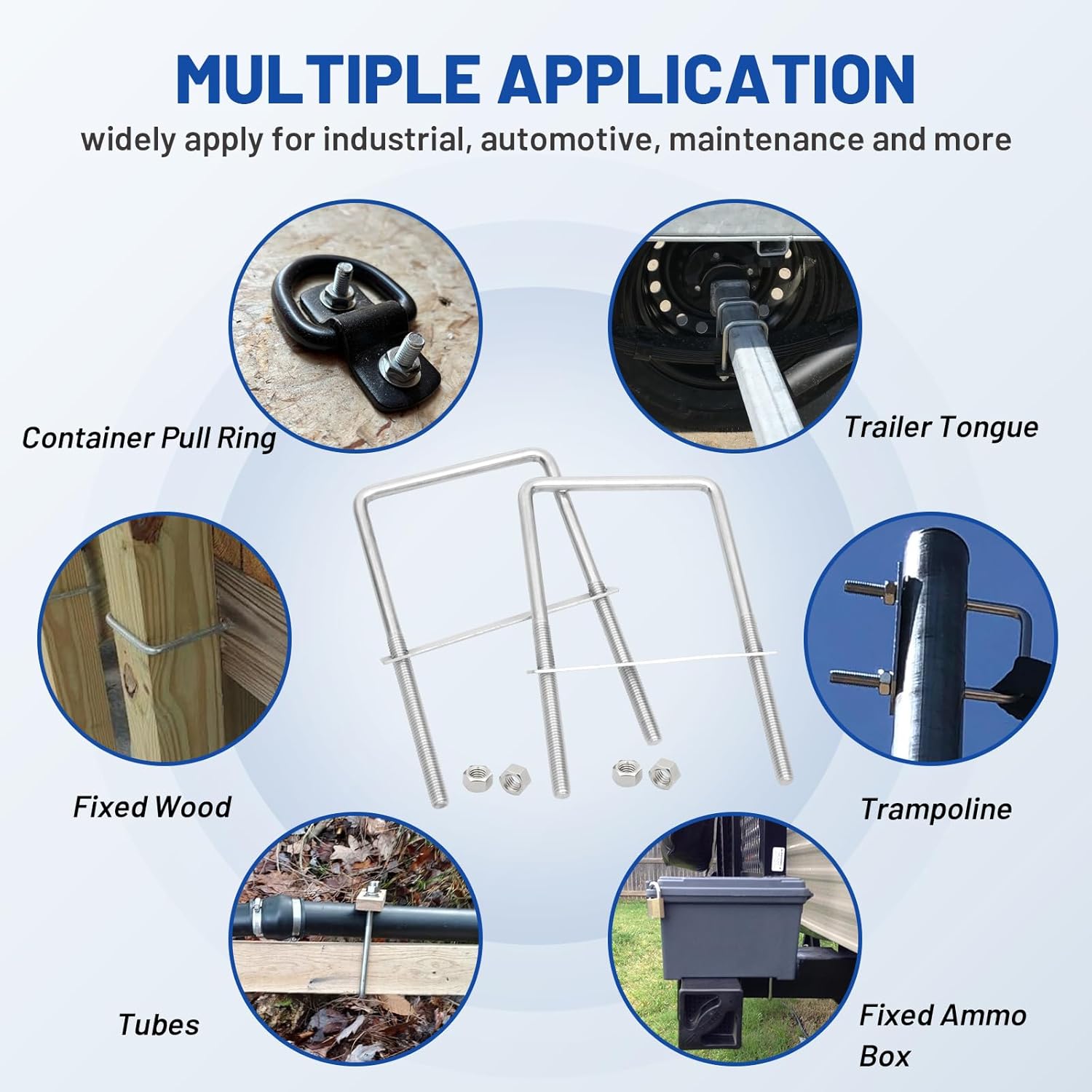 MULTIPLE APPLICATION

widely apply for industrial, automotive, maintenance and more

Container Pull Ring

Trailer Tongue

Fixed Wood

Trampoline

Tubes

Fixed Ammo Box