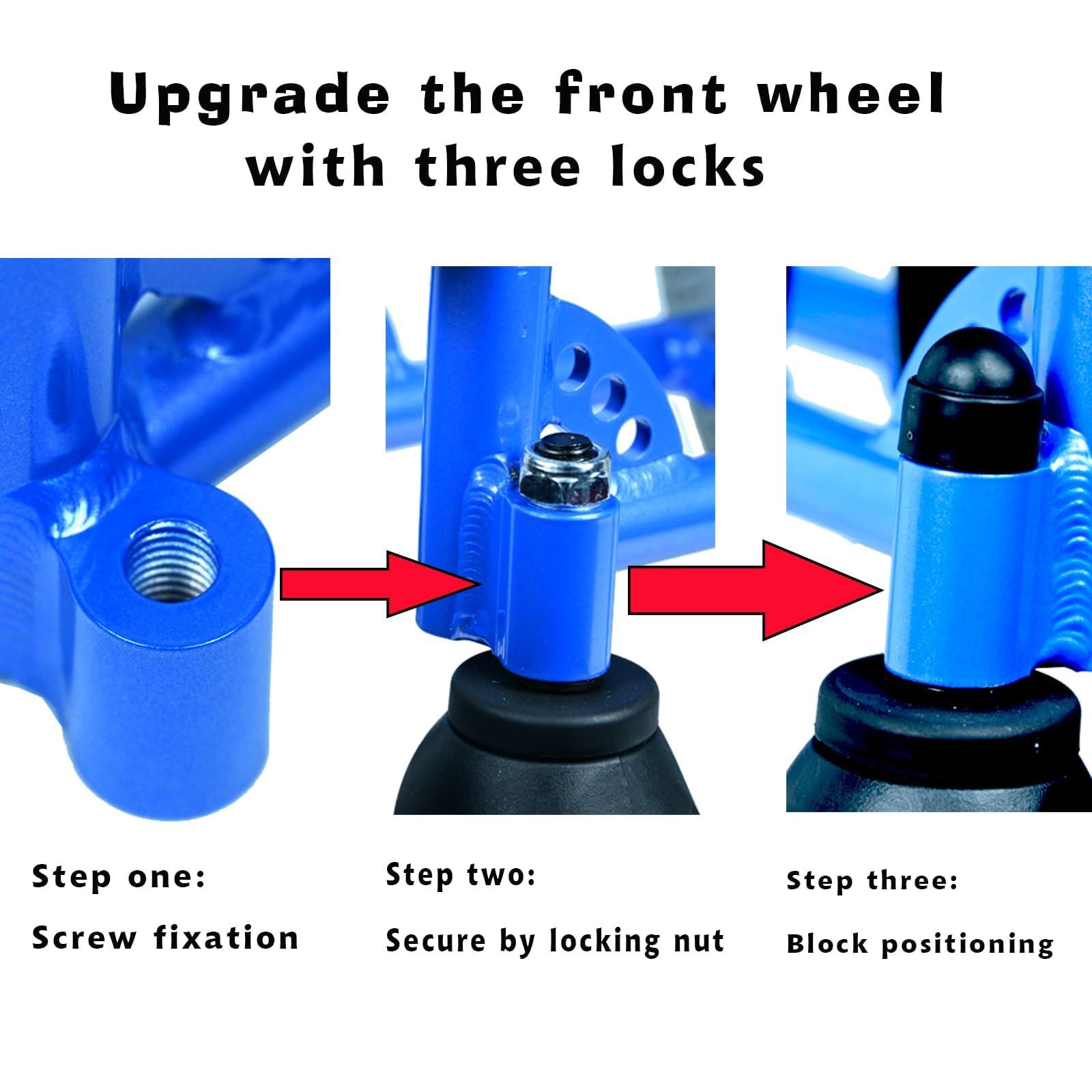 Upgrade the front wheel with three locks

Step one:

Screw fixation

Step two:

Secure by locking nut

Step three:

Block positioning