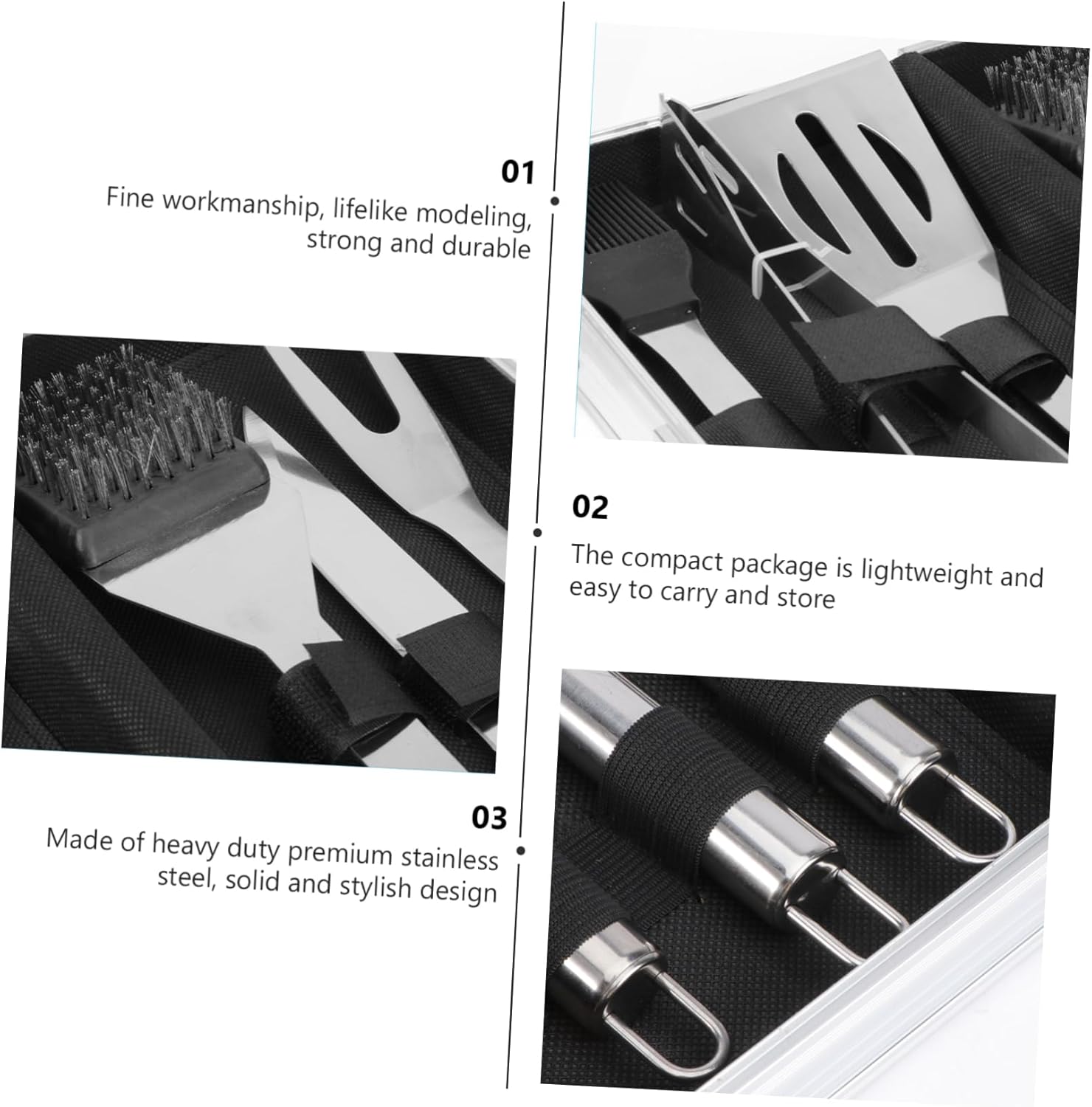 01
Fine workmanship, lifelike modeling, strong and durable

02
The compact package is lightweight and easy to carry and store

03
Made of heavy duty premium stainless steel, solid and stylish design