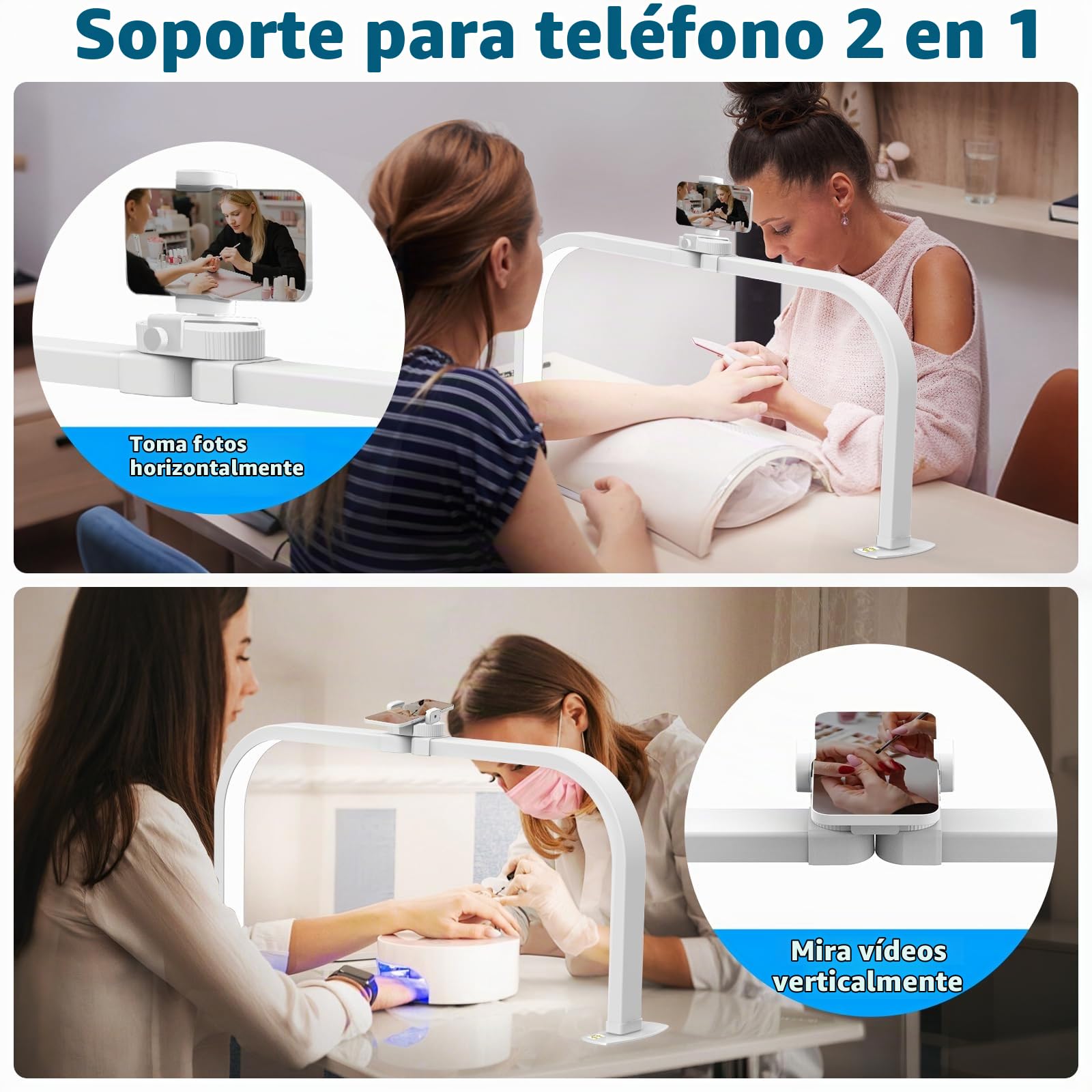 Soporte para teléfono 2 en 1

Toma fotos horizontalmente

Mira vídeos verticalmente