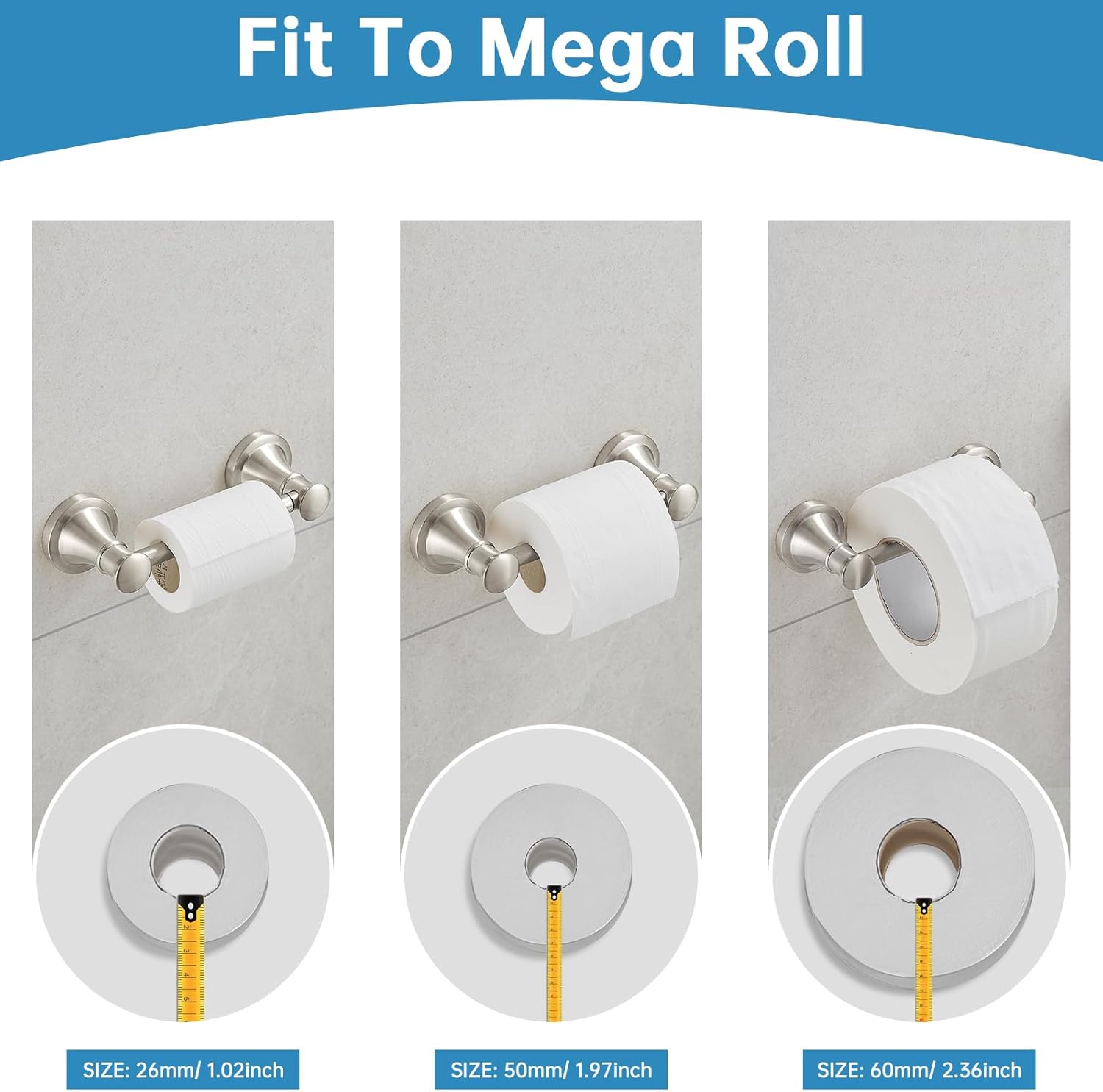 Fit To Mega Roll

SIZE: 26mm/ 1.02inch

SIZE: 50mm/ 1.97inch

SIZE: 60mm/ 2.36inch