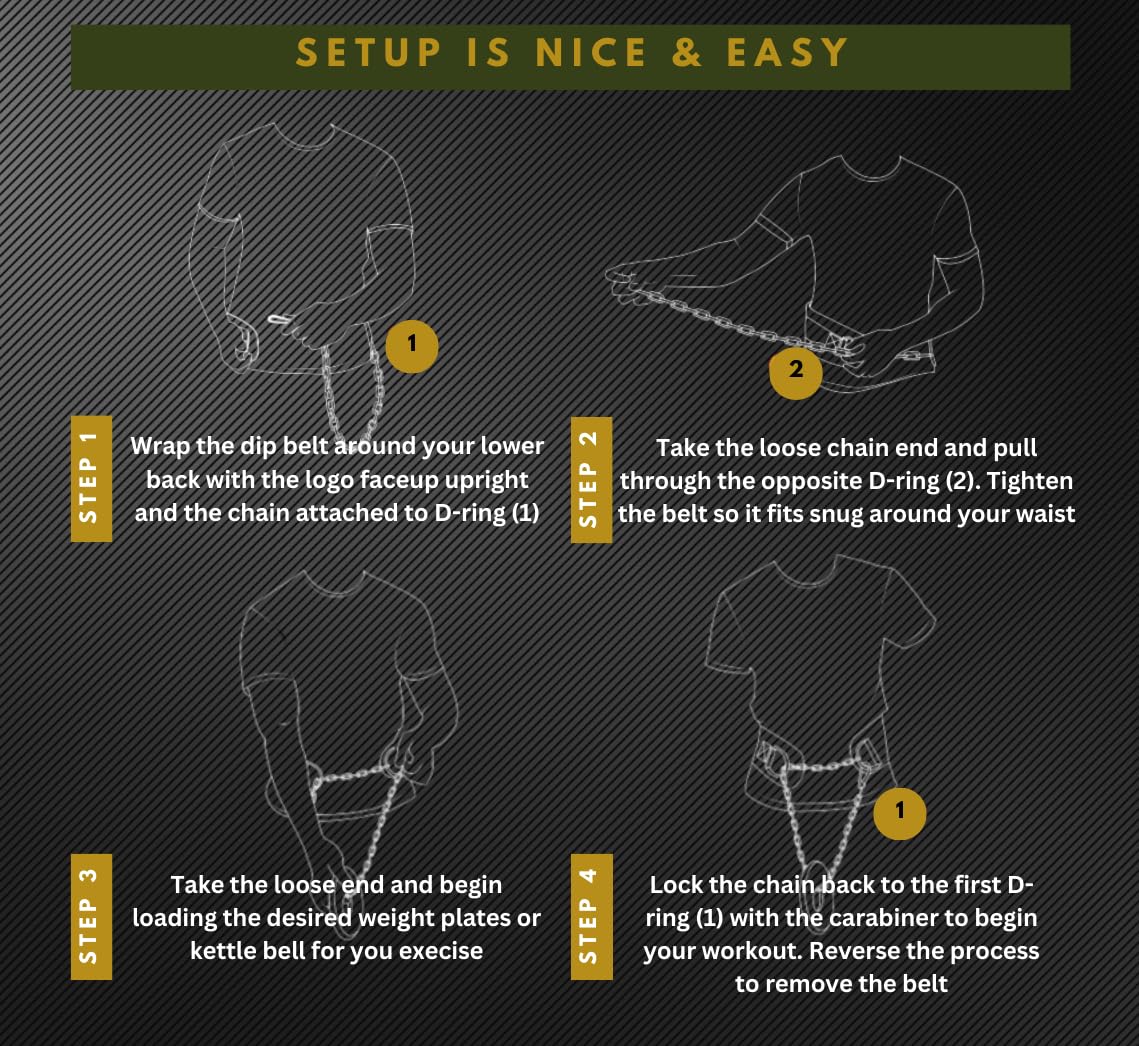 SETUP IS NICE & EASY

1

STEP 1

Wrap the dip belt around your lower back with the logo faceup upright and the chain attached to D-ring (1)

2

STEP 2

Take the loose chain end and pull through the opposite D-ring (2). Tighten the belt so it fits snug around your waist

STEP 3

Take the loose end and begin loading the desired weight plates or kettle bell for you execise

1

STEP 4

Lock the chain back to the first D-ring (1) with the carabiner to begin your workout. Reverse the process to remove the belt