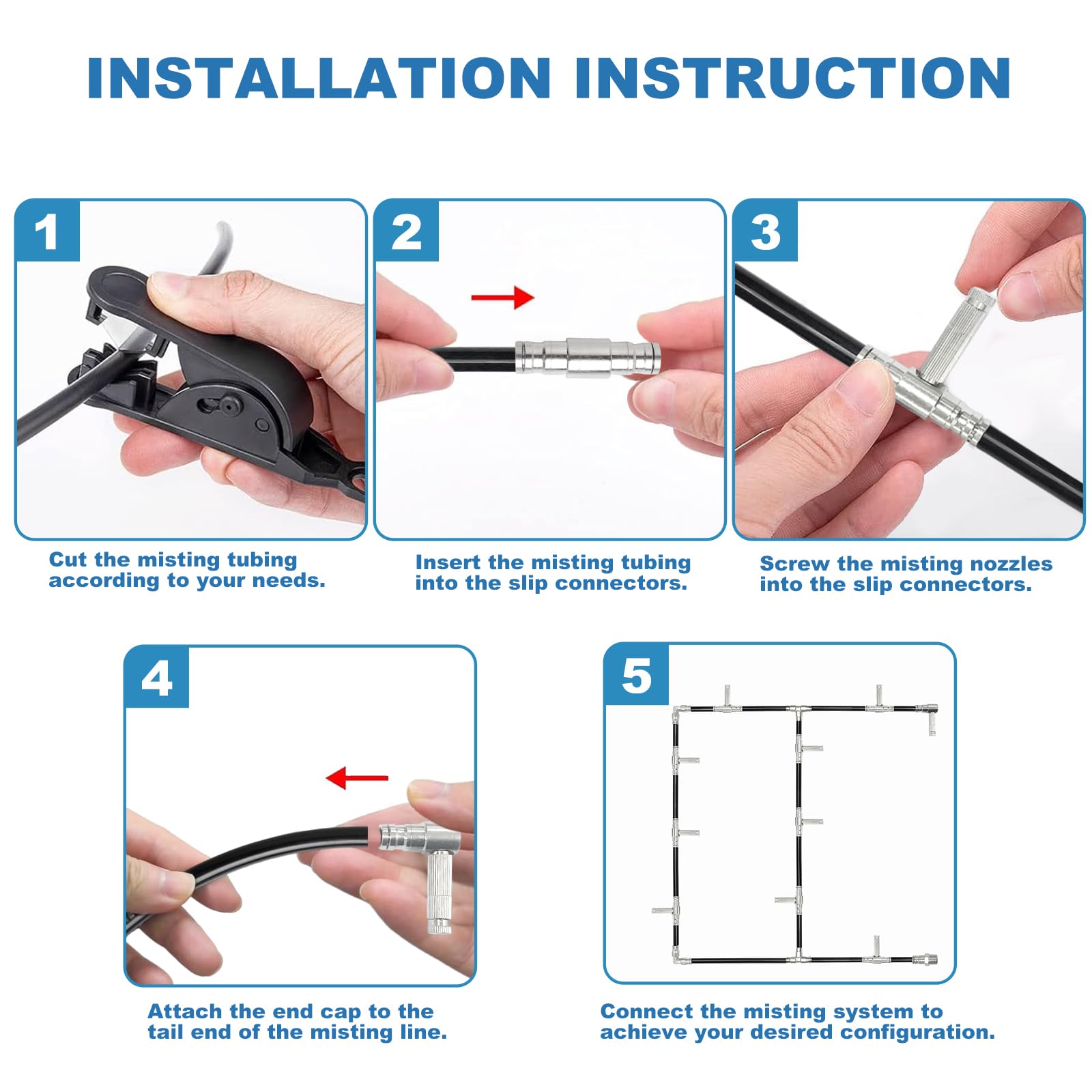 INSTALLATION INSTRUCTION

1

Cut the misting tubing according to your needs.

2

Insert the misting tubing into the slip connectors.

3

Screw the misting nozzles into the slip connectors.

4

Attach the end cap to the tail end of the misting line.

5

Connect the misting system to achieve your desired configuration.