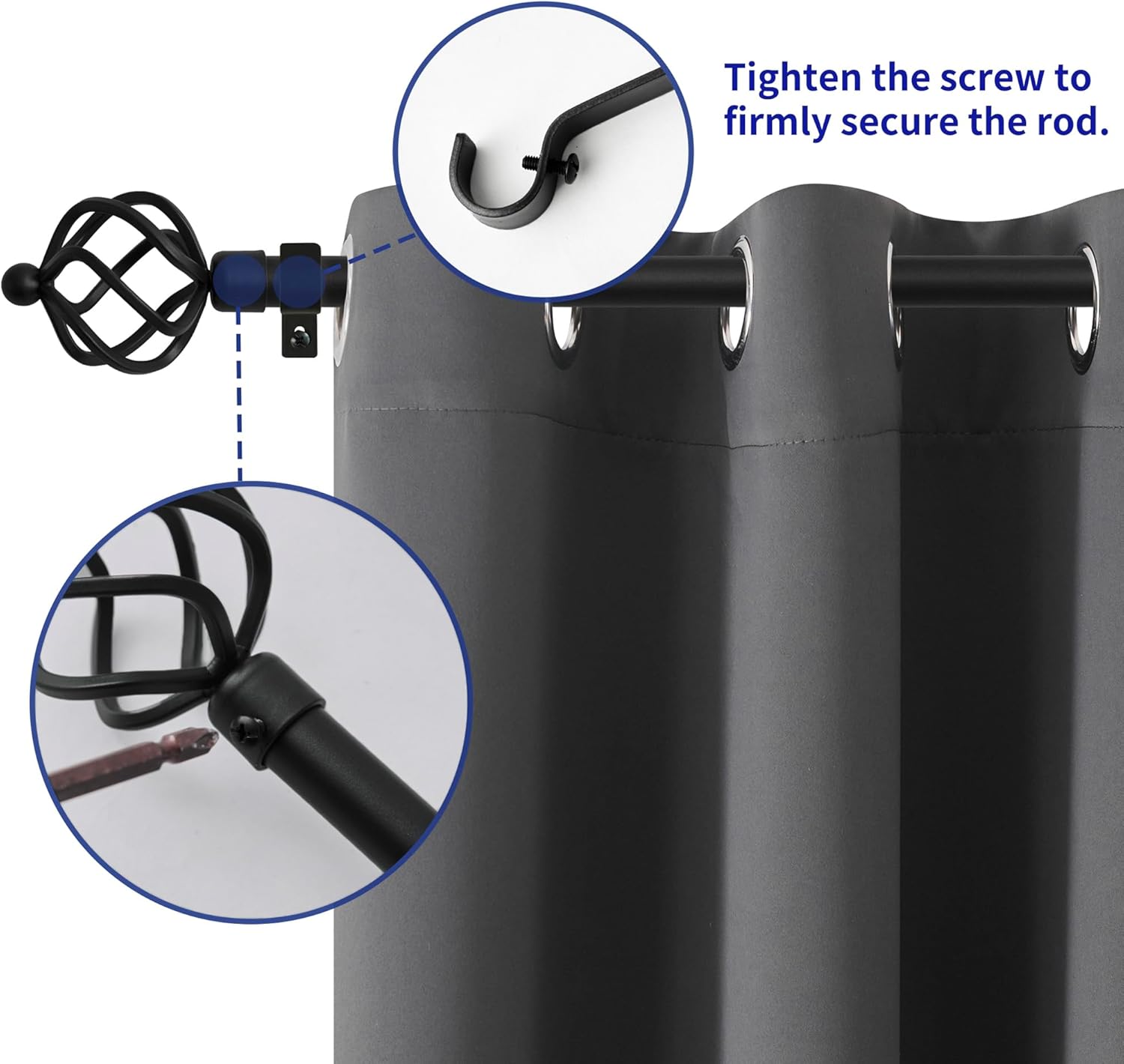 Tighten the screw to firmly secure the rod.