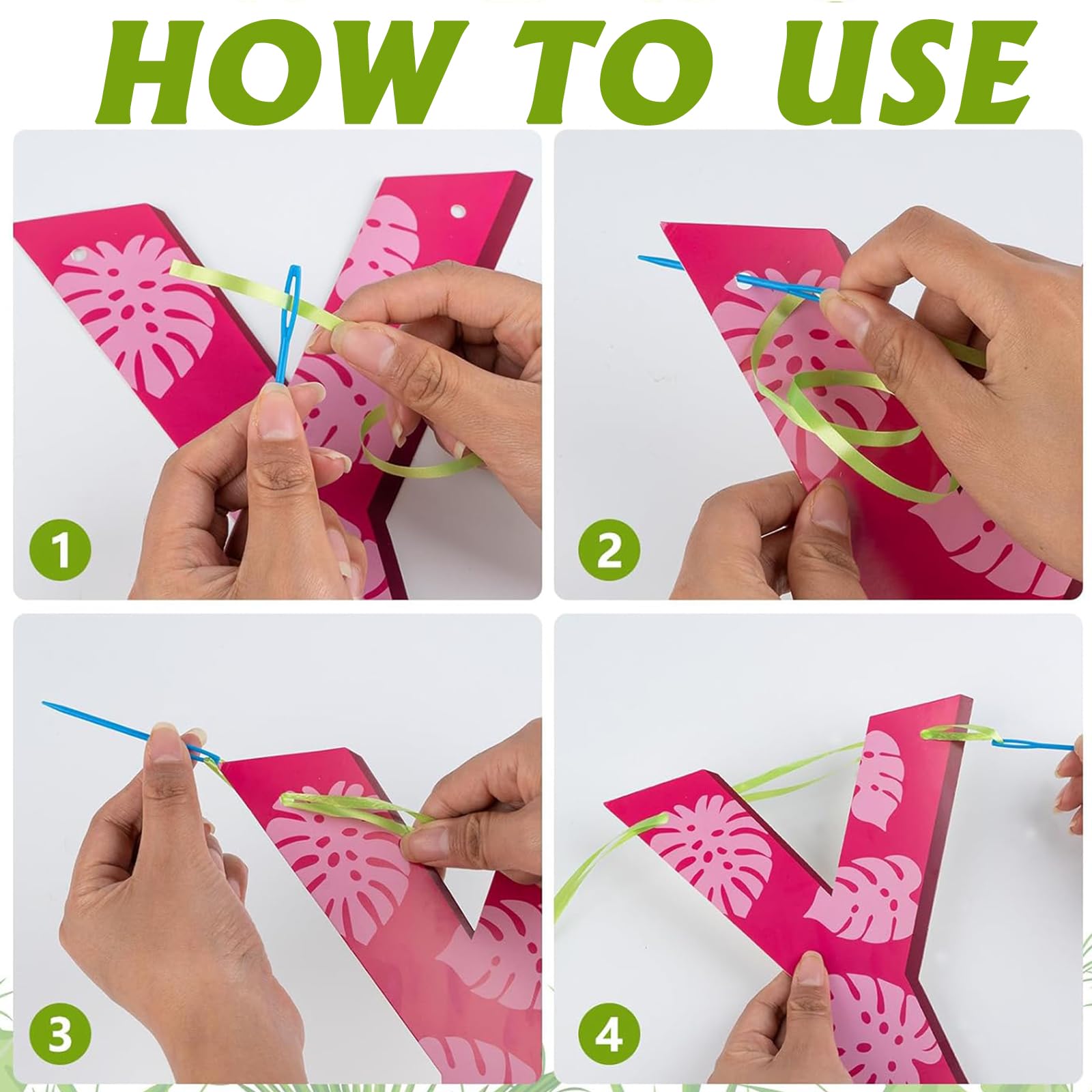 HOW TO USE

1

2

3

4