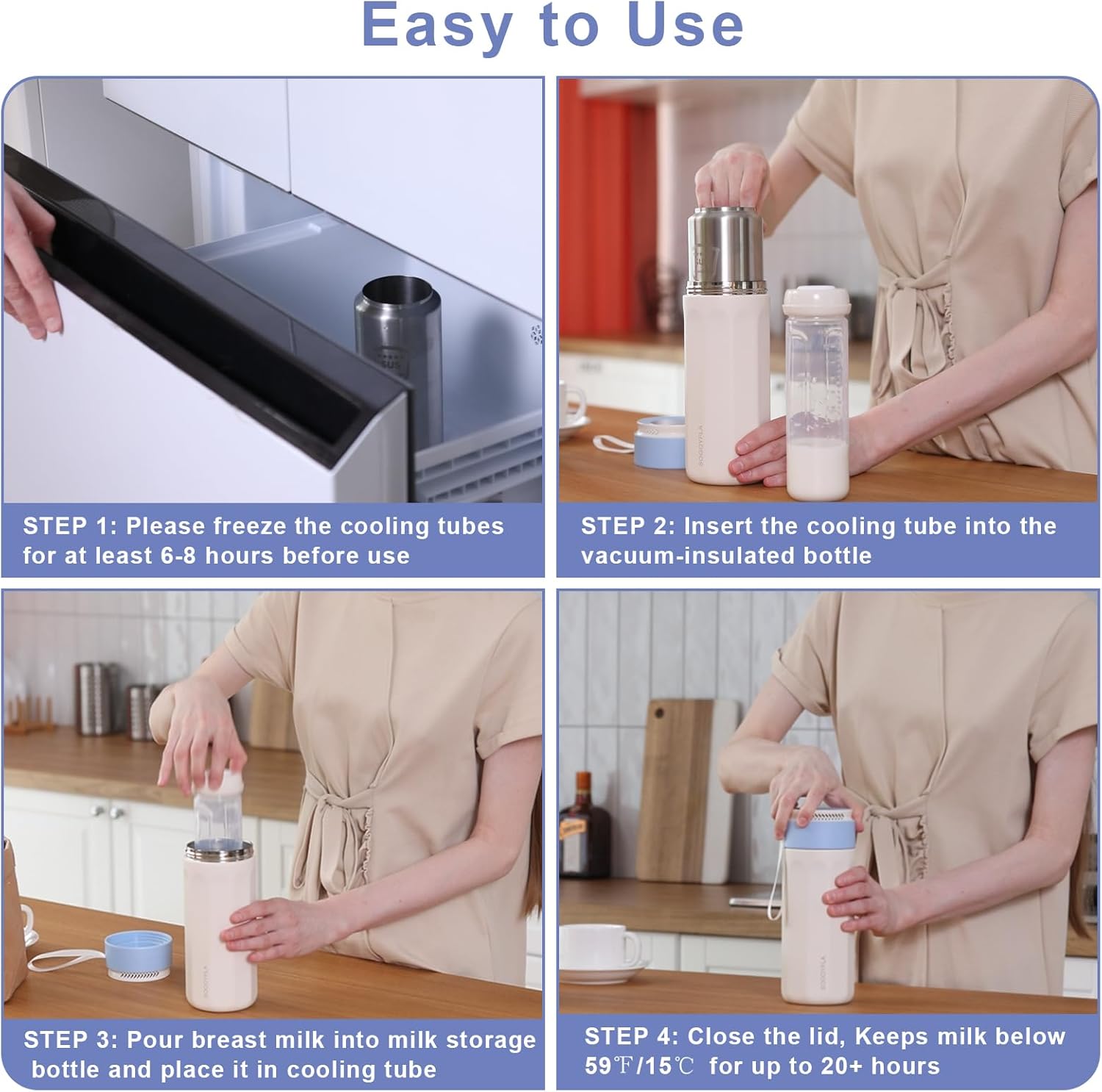 Easy to Use

STEP 1: Please freeze the cooling tubes for at least 6-8 hours before use

STEP 2: Insert the cooling tube into the vacuum-insulated bottle

STEP 3: Pour breast milk into milk storage bottle and place it in cooling tube

STEP 4: Close the lid, Keeps milk below 59℉/15℃ for up to 20+ hours