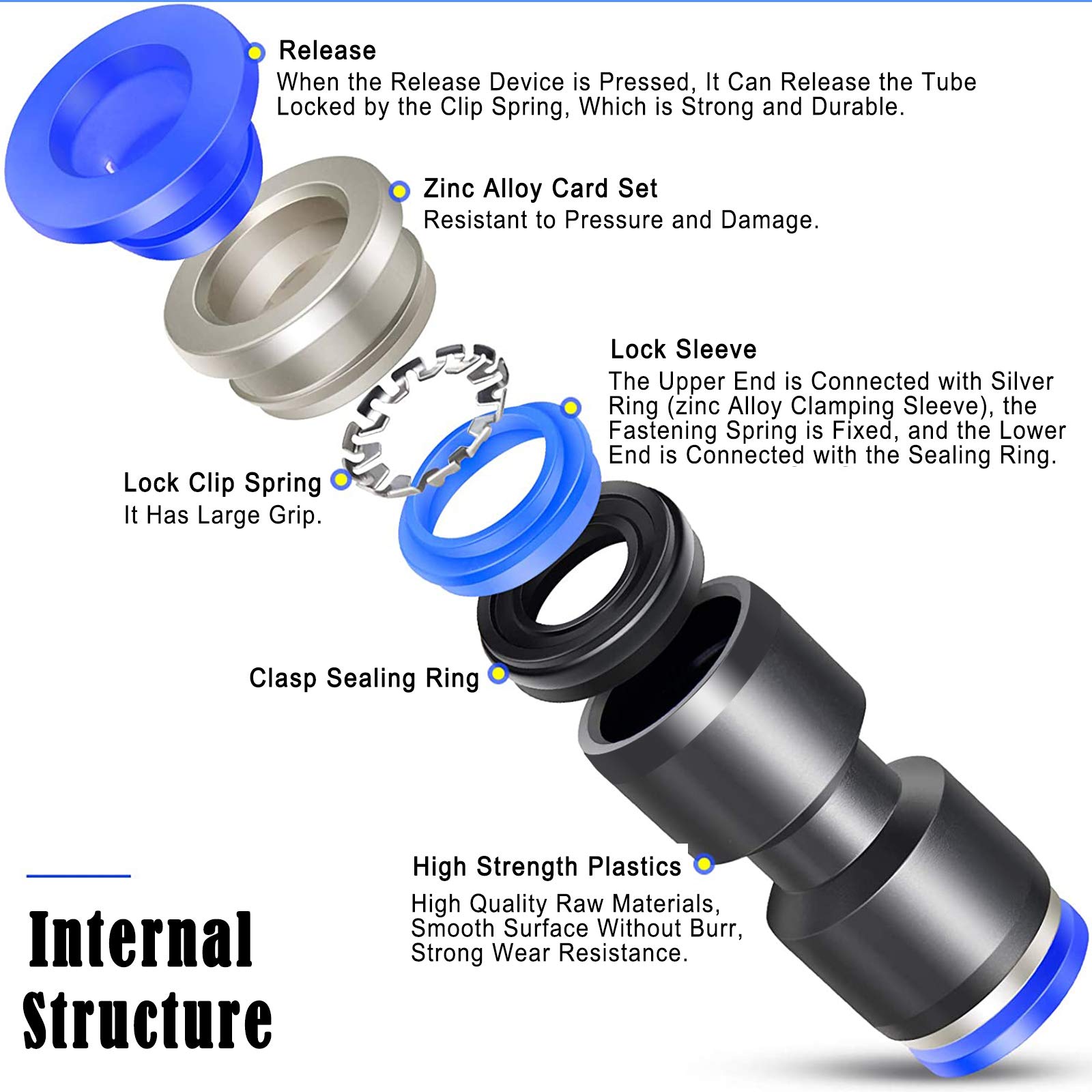 Release
When the Release Device is Pressed, It Can Release the Tube Locked by the Clip Spring, Which is Strong and Durable.

Zinc Alloy Card Set
Resistant to Pressure and Damage.

Lock Sleeve
The Upper End is Connected with Silver Ring (zinc Alloy Clamping Sleeve), the Fastening Spring is Fixed, and the Lower End is Connected with the Sealing Ring.

Lock Clip Spring
It Has Large Grip.

Clasp Sealing Ring

High Strength Plastics
High Quality Raw Materials, Smooth Surface Without Burr, Strong Wear Resistance.

Internal Structure