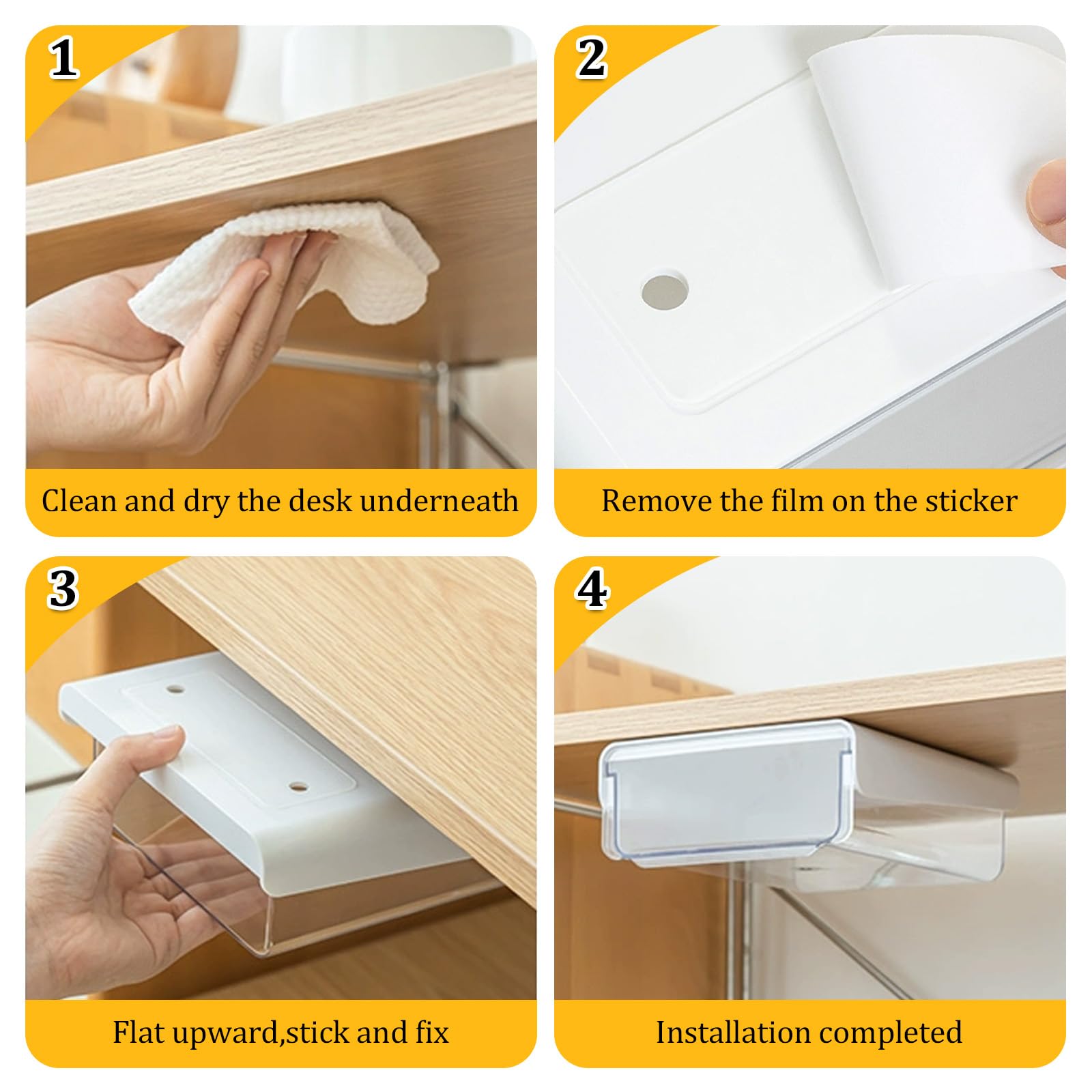 1

Clean and dry the desk underneath

2

Remove the film on the sticker

3

Flat upward,stick and fix

4

Installation completed