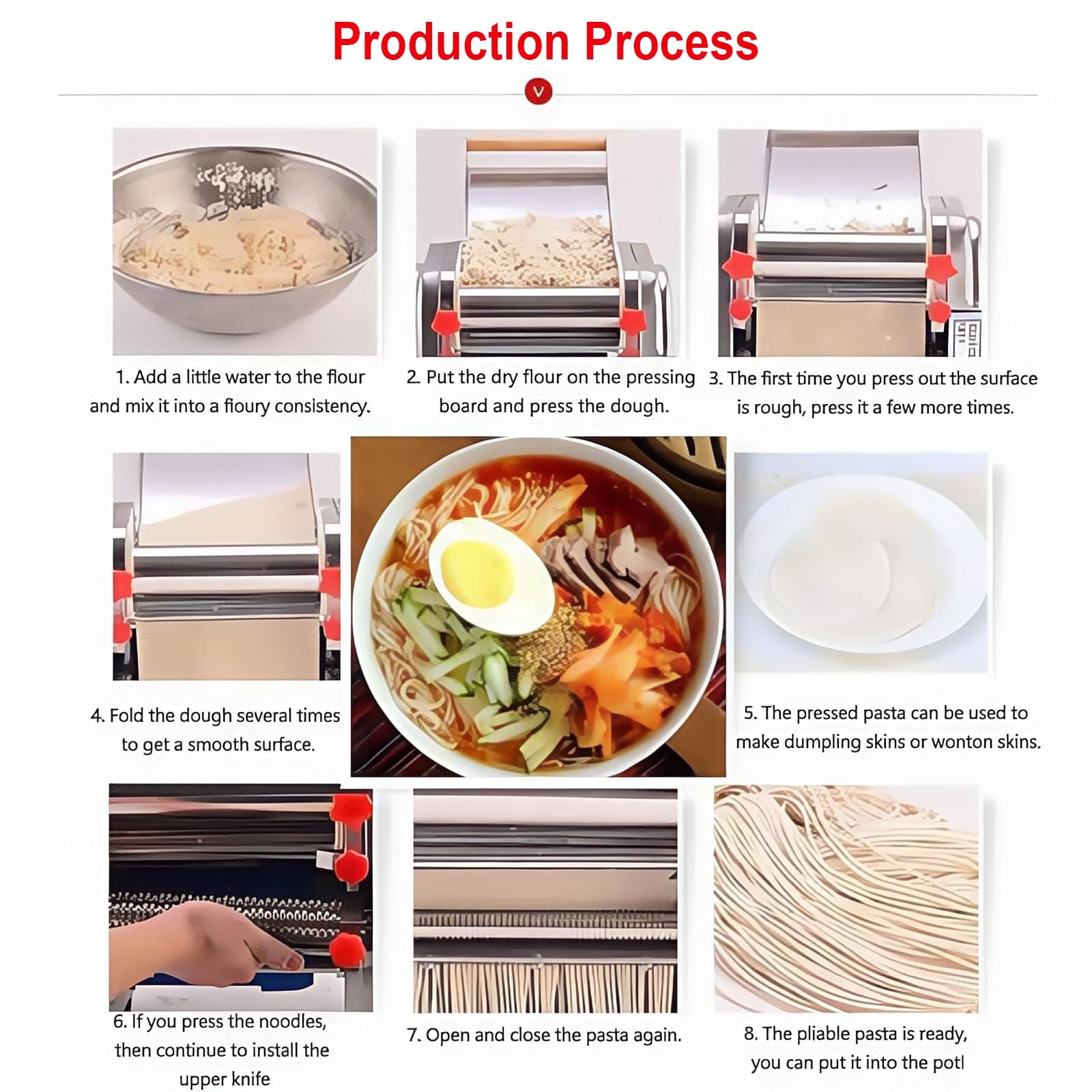 Production Process

1. Add a little water to the flour and mix it into a floury consistency.

2. Put the dry flour on the pressing board and press the dough.

3. The first time you press out the surface is rough, press it a few more times.

4. Fold the dough several times to get a smooth surface.

5. The pressed pasta can be used to make dumpling skins or wonton skins.

6. If you press the noodles, then continue to install the upper knife

7. Open and close the pasta again.

8. The pliable pasta is ready, you can put it into the potl