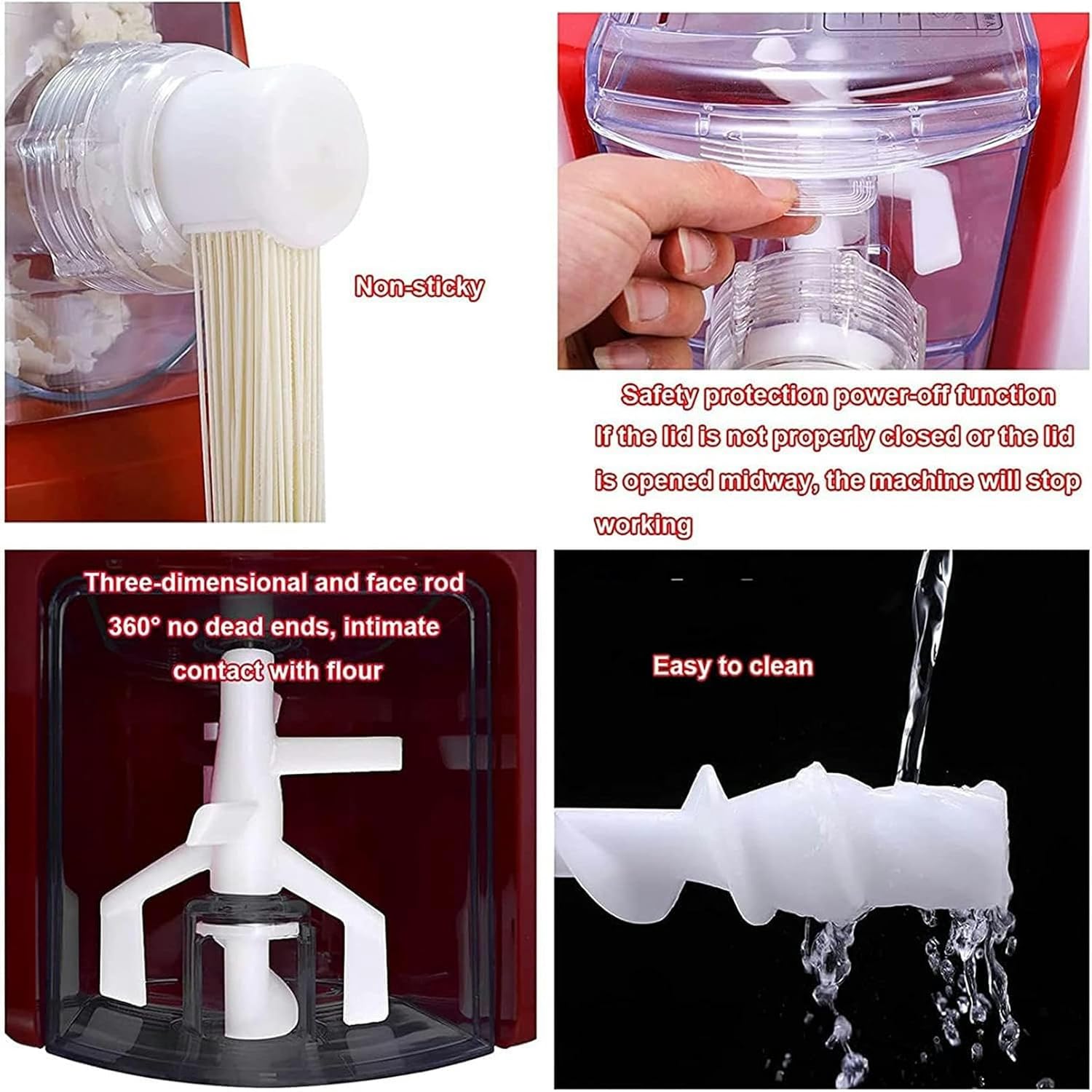 Non-sticky

Safety protection power-off function
If the lid is not properly closed or the lid is opened midway, the machine will stop working

Three-dimensional and face rod
360° no dead ends, intimate contact with flour

Easy to clean