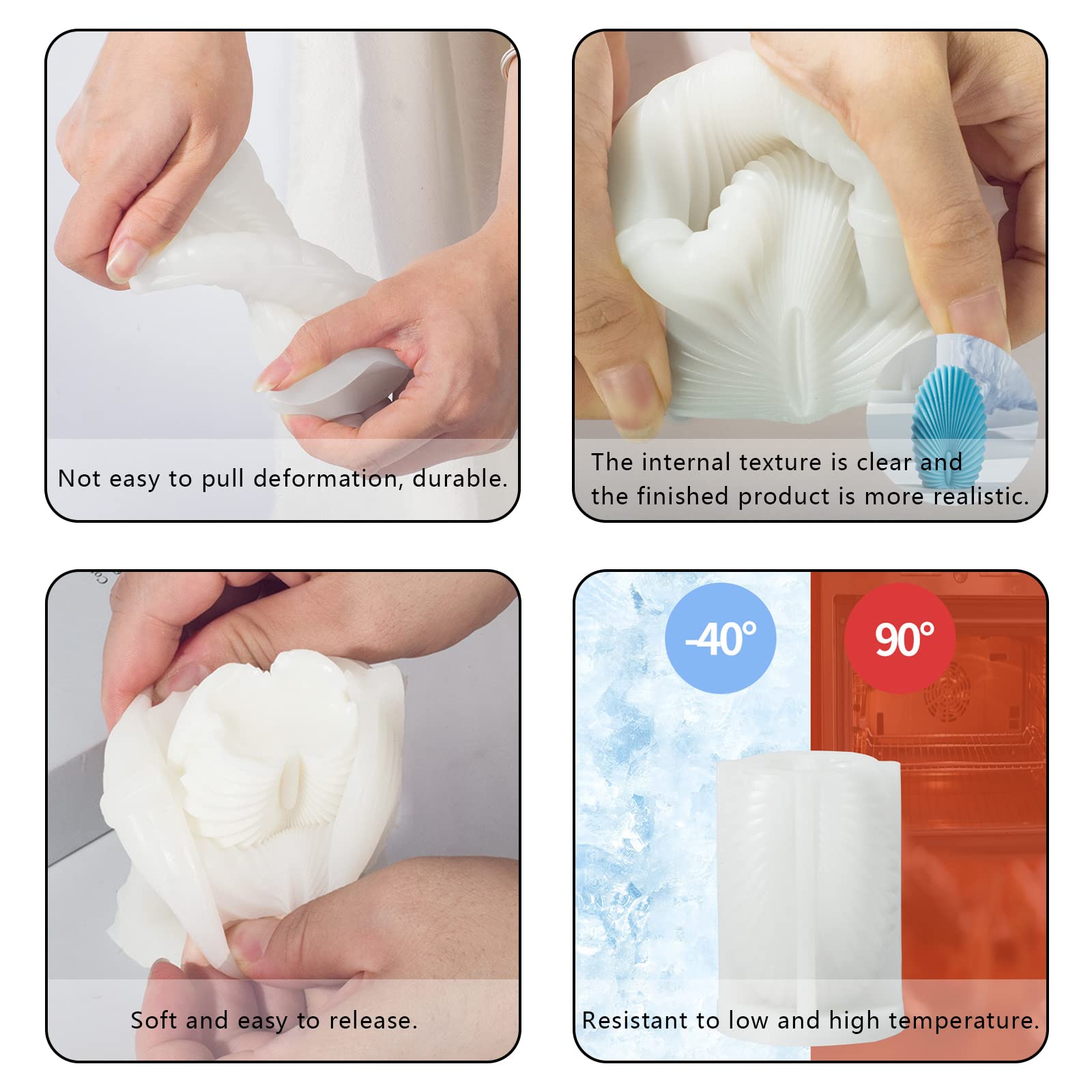 Not easy to pull deformation, durable.

The internal texture is clear and the finished product is more realistic.

Soft and easy to release.

-40°

90°

Resistant to low and high temperature.