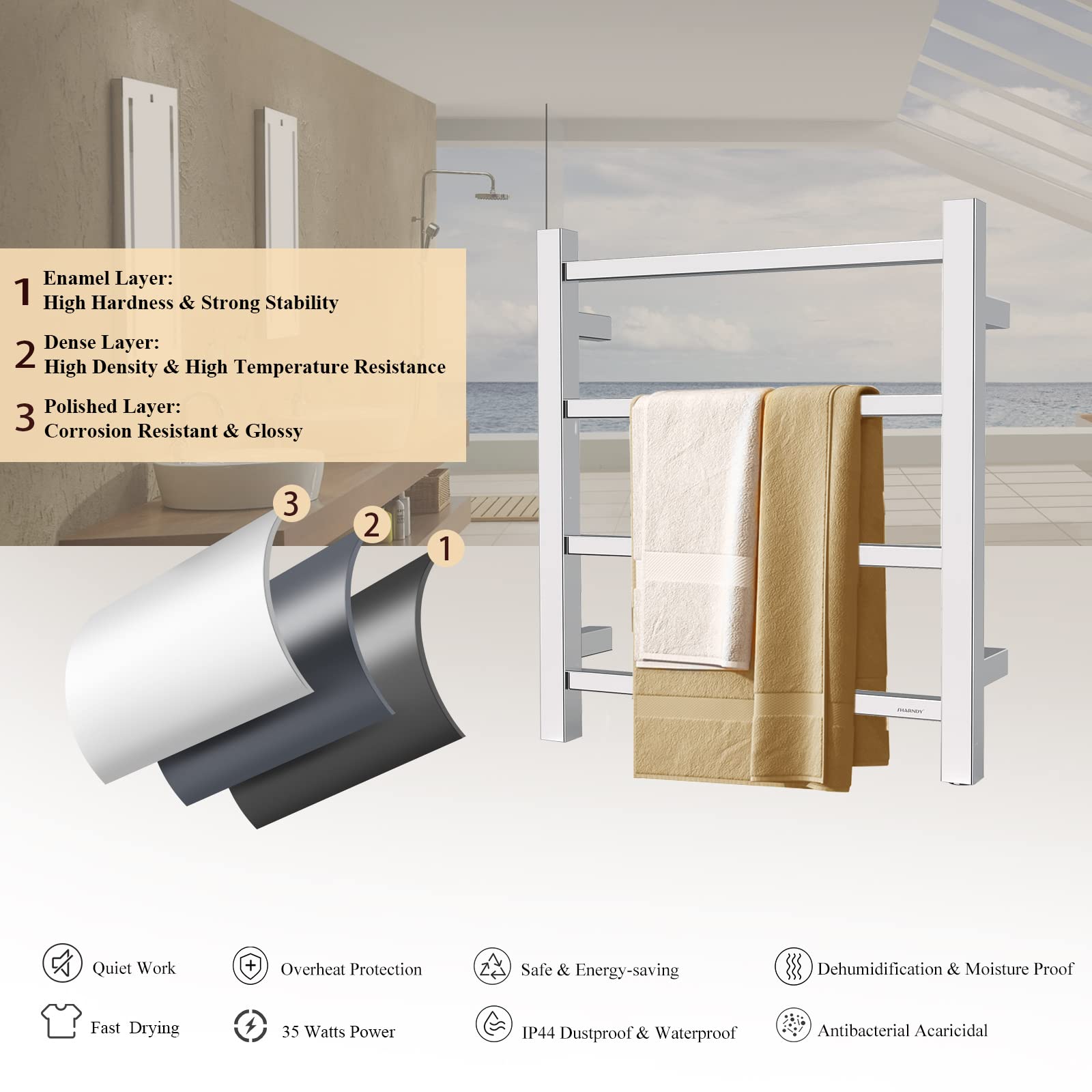 1 Enamel Layer:
High Hardness & Strong Stability

2 Dense Layer:
High Density & High Temperature Resistance

3 Polished Layer:
Corrosion Resistant & Glossy

3

2

1

SHARNDY

Quiet Work

Overheat Protection

Safe & Energy-saving

Dehumidification & Moisture Proof

Fast Drying

35 Watts Power

IP44 Dustproof & Waterproof

Antibacterial Acaricidal