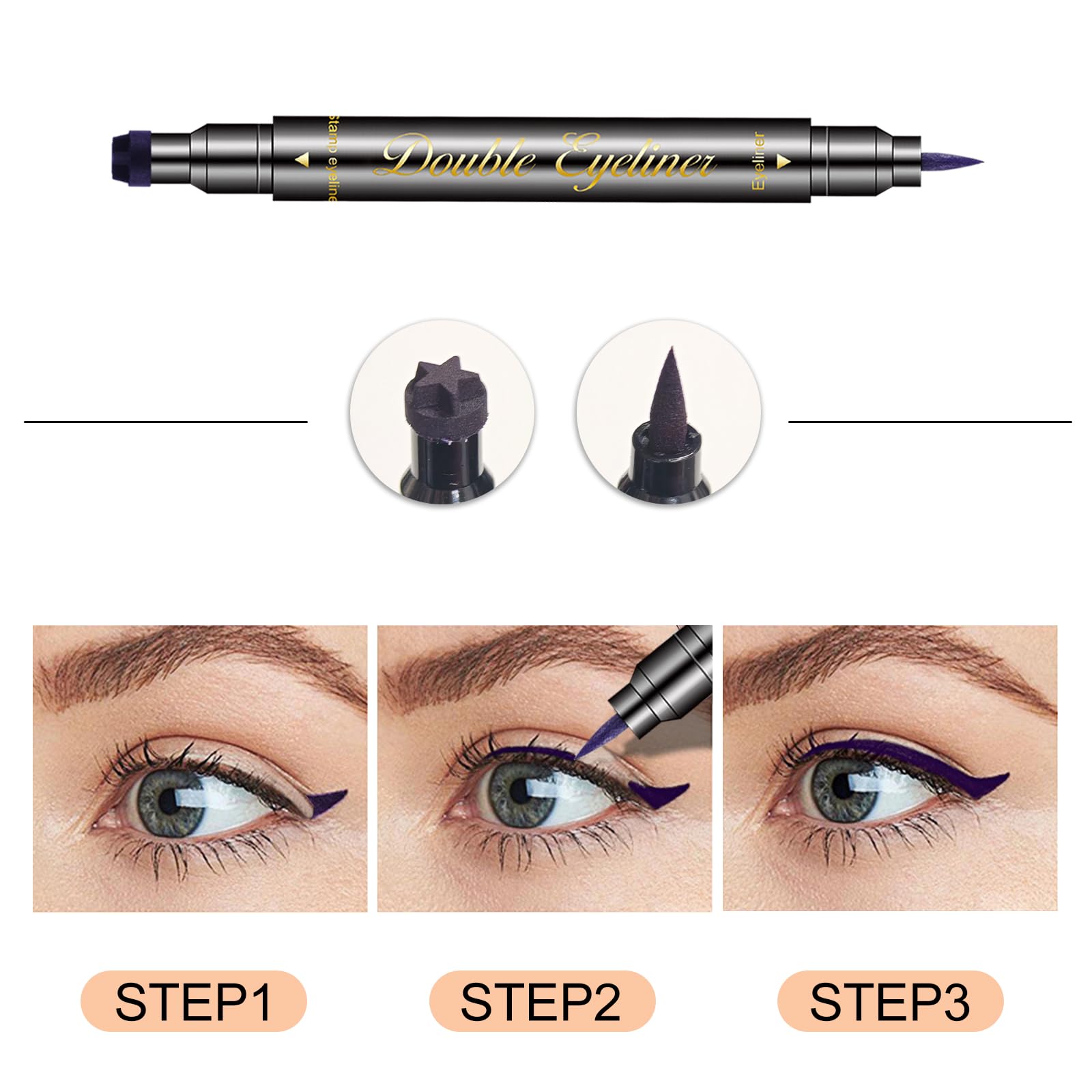 Stamp eyeliner
Double Eyeliner
Eyeliner

STEP1
STEP2
STEP3