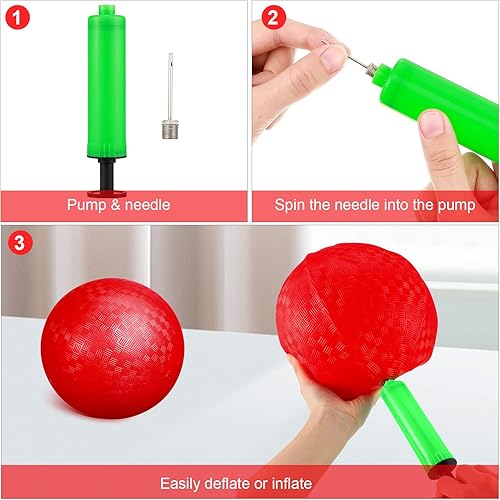 1

Pump & needle

2

Spin the needle into the pump

3

Easily deflate or inflate