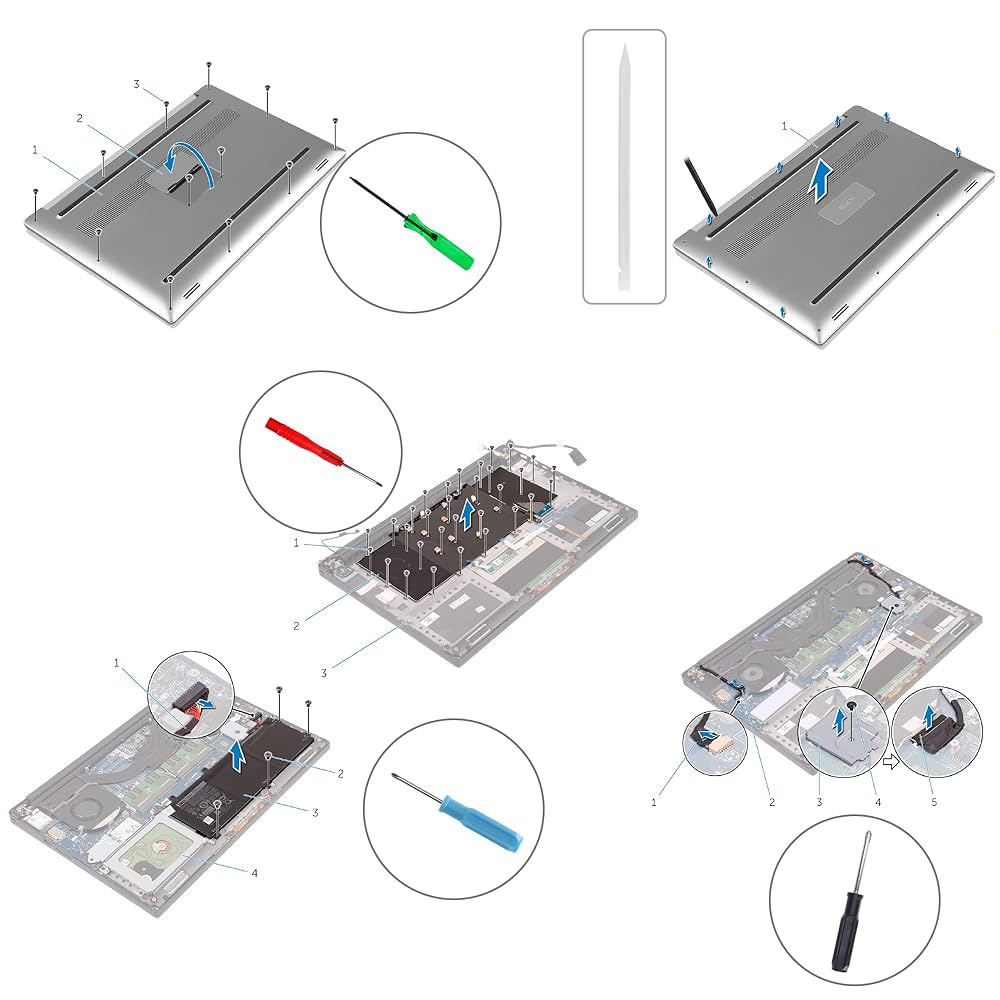 3
2
1
1
1
2
3
1
2
3
4
1
2
3
4
5