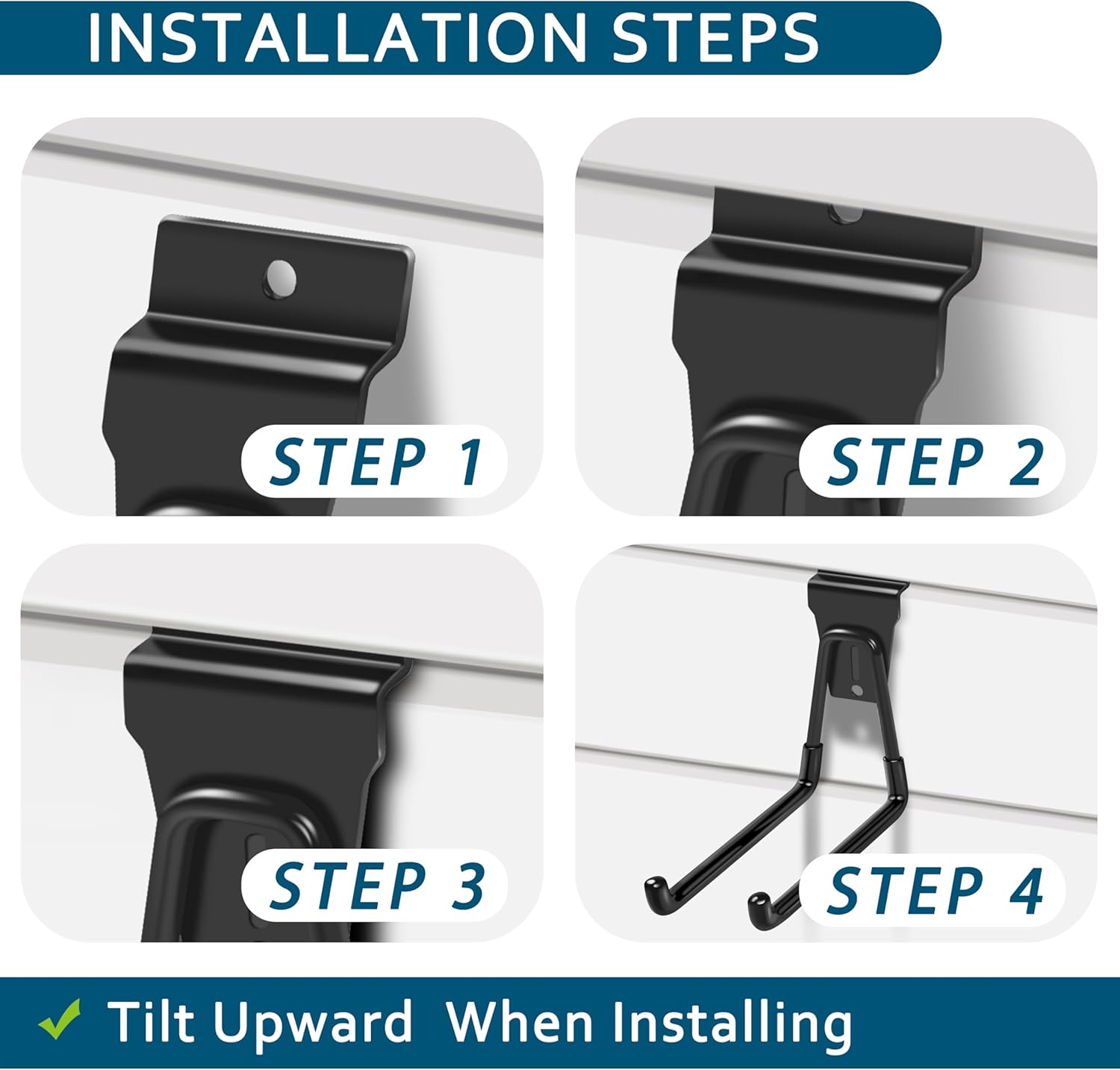 INSTALLATION STEPS

STEP 1

STEP 2

STEP 3

STEP 4

✓ Tilt Upward  When Installing