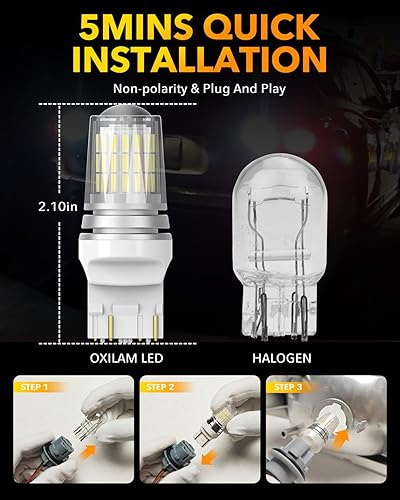 5MINS QUICK INSTALLATION

Non-polarity & Plug And Play

2.10in

OXILAM LED

HALOGEN

STEP 1

STEP 2

STEP 3