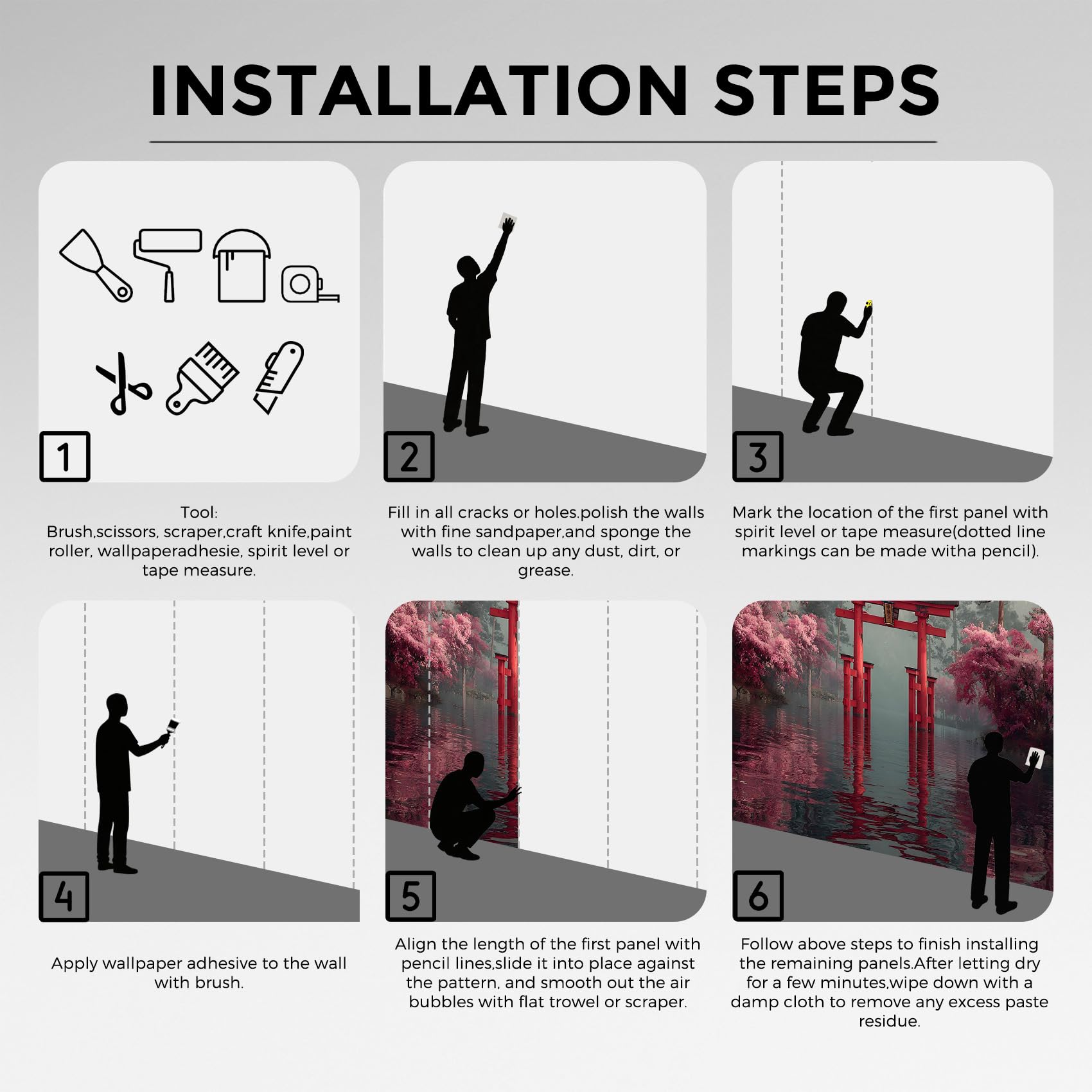 INSTALLATION STEPS

1

Tool:
Brush,scissors, scraper,craft knife,paint roller, wallpaperadhesie, spirit level or tape measure.

2

Fill in all cracks or holes.polish the walls with fine sandpaper,and sponge the walls to clean up any dust, dirt, or grease.

3

Mark the location of the first panel with spirit level or tape measure(dotted line markings can be made witha pencil).

4

Apply wallpaper adhesive to the wall with brush.

5

Align the length of the first panel with pencil lines,slide it into place against the pattern, and smooth out the air bubbles with flat trowel or scraper.

6

Follow above steps to finish installing the remaining panels.After letting dry for a few minutes,wipe down with a damp cloth to remove any excess paste residue.