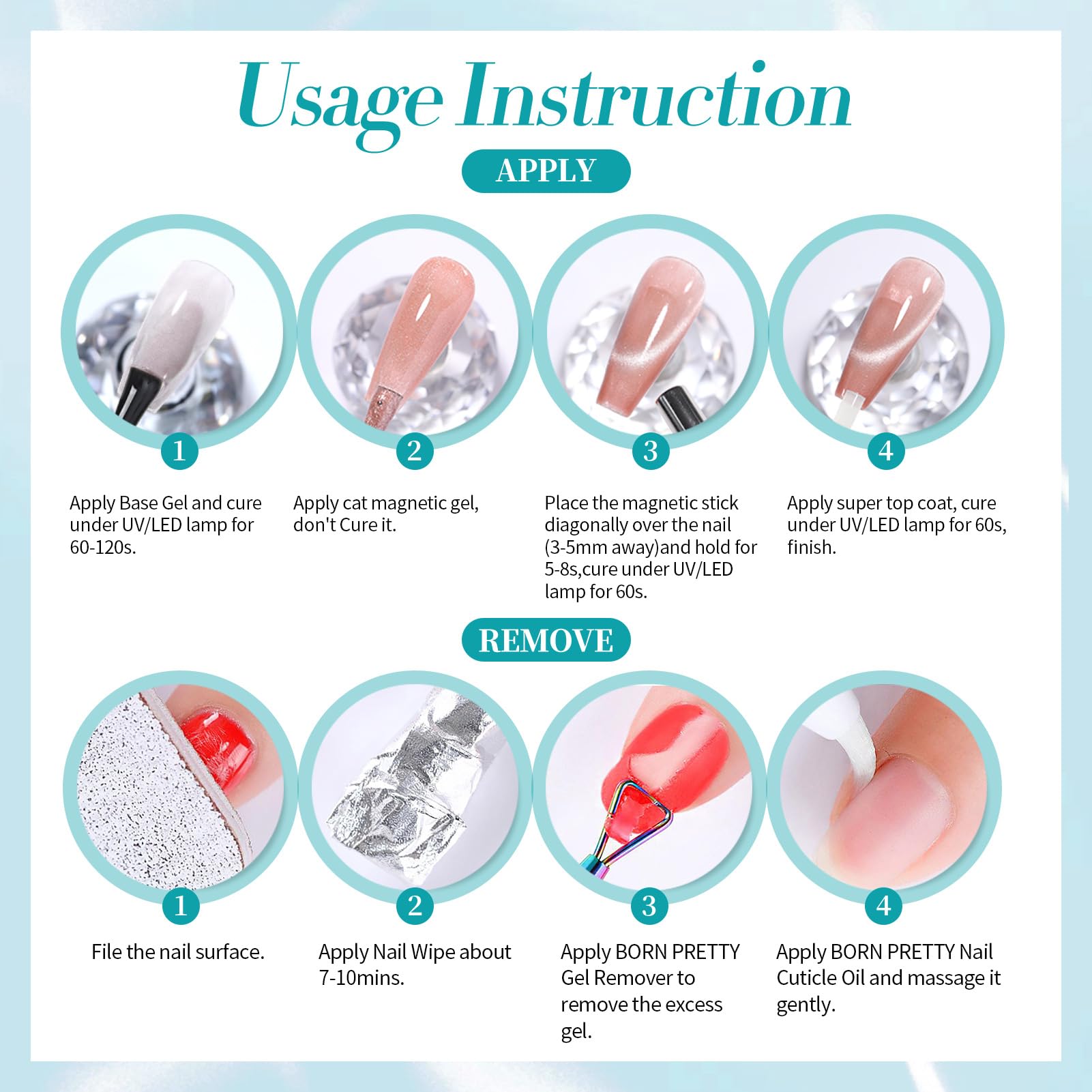 Usage Instruction

APPLY

1

Apply Base Gel and cure under UV/LED lamp for 60-120s.

2

Apply cat magnetic gel, don't Cure it.

3

Place the magnetic stick diagonally over the nail (3-5mm away)and hold for 5-8s,cure under UV/LED lamp for 60s.

4

Apply super top coat, cure under UV/LED lamp for 60s, finish.

REMOVE

1

File the nail surface.

2

Apply Nail Wipe about 7-10mins.

3

Apply BORN PRETTY Gel Remover to remove the excess gel.

4

Apply BORN PRETTY Nail Cuticle Oil and massage it gently.