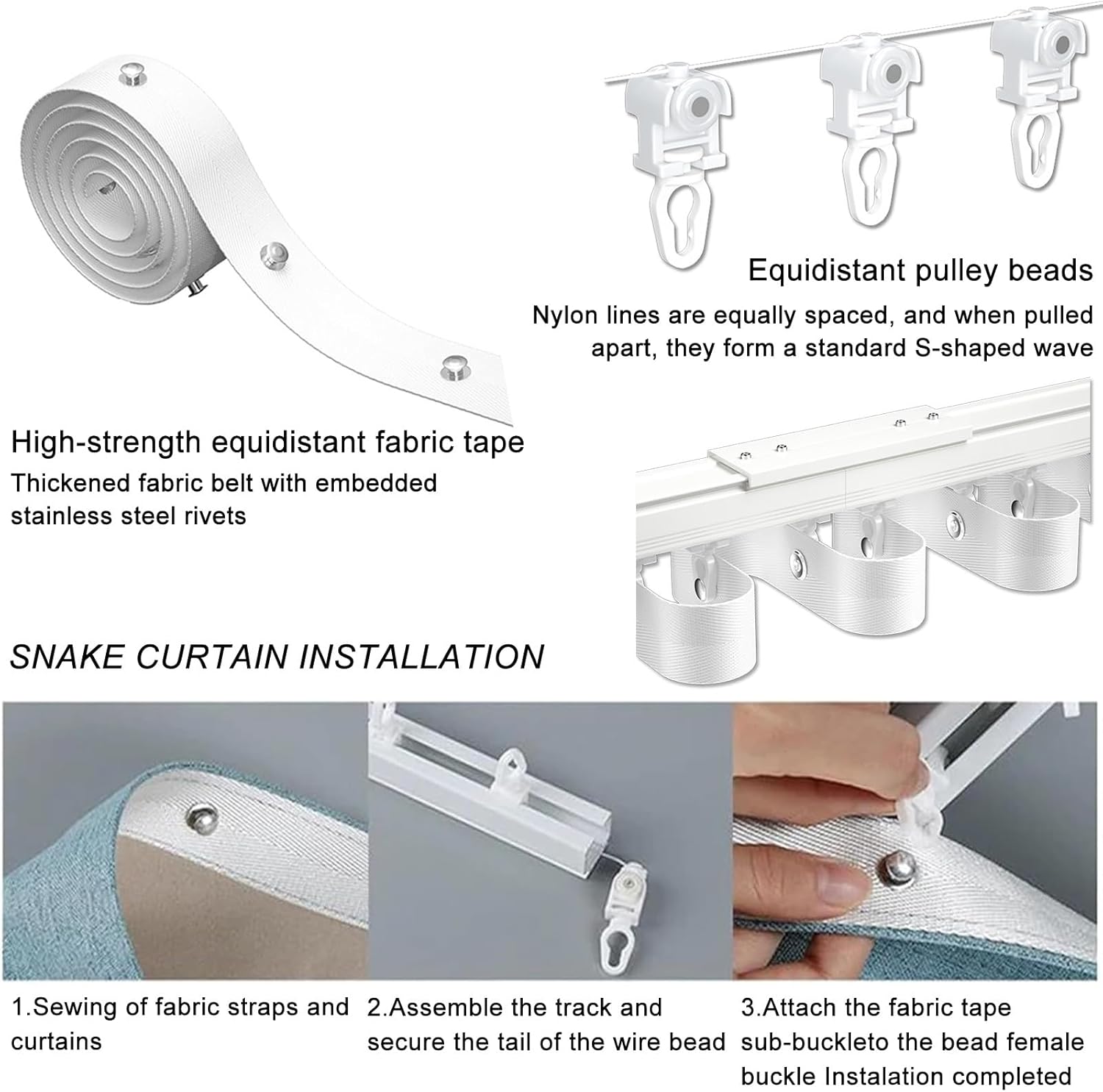 Equidistant pulley beads

Nylon lines are equally spaced, and when pulled apart, they form a standard S-shaped wave

High-strength equidistant fabric tape

Thickened fabric belt with embedded stainless steel rivets

SNAKE CURTAIN INSTALLATION

1.Sewing of fabric straps and curtains

2.Assemble the track and secure the tail of the wire bead

3.Attach the fabric tape sub-buckleto the bead female buckle Instalation completed