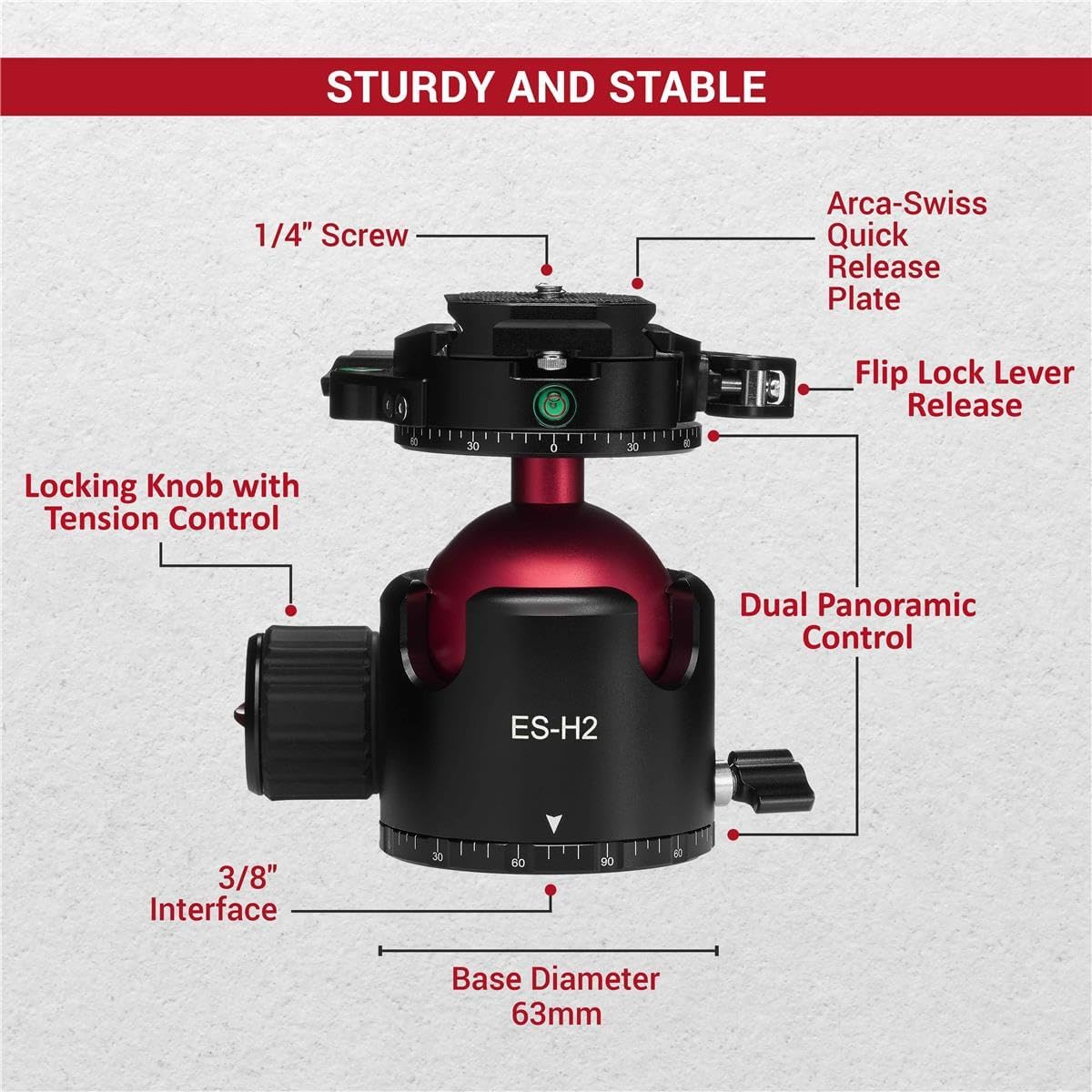 STURDY AND STABLE

1/4" Screw

Arca-Swiss Quick Release Plate

Flip Lock Lever Release

60 30 0 30 60

Locking Knob with Tension Control

Dual Panoramic Control

ES-H2

30 60 90 60

3/8" Interface

Base Diameter 63mm