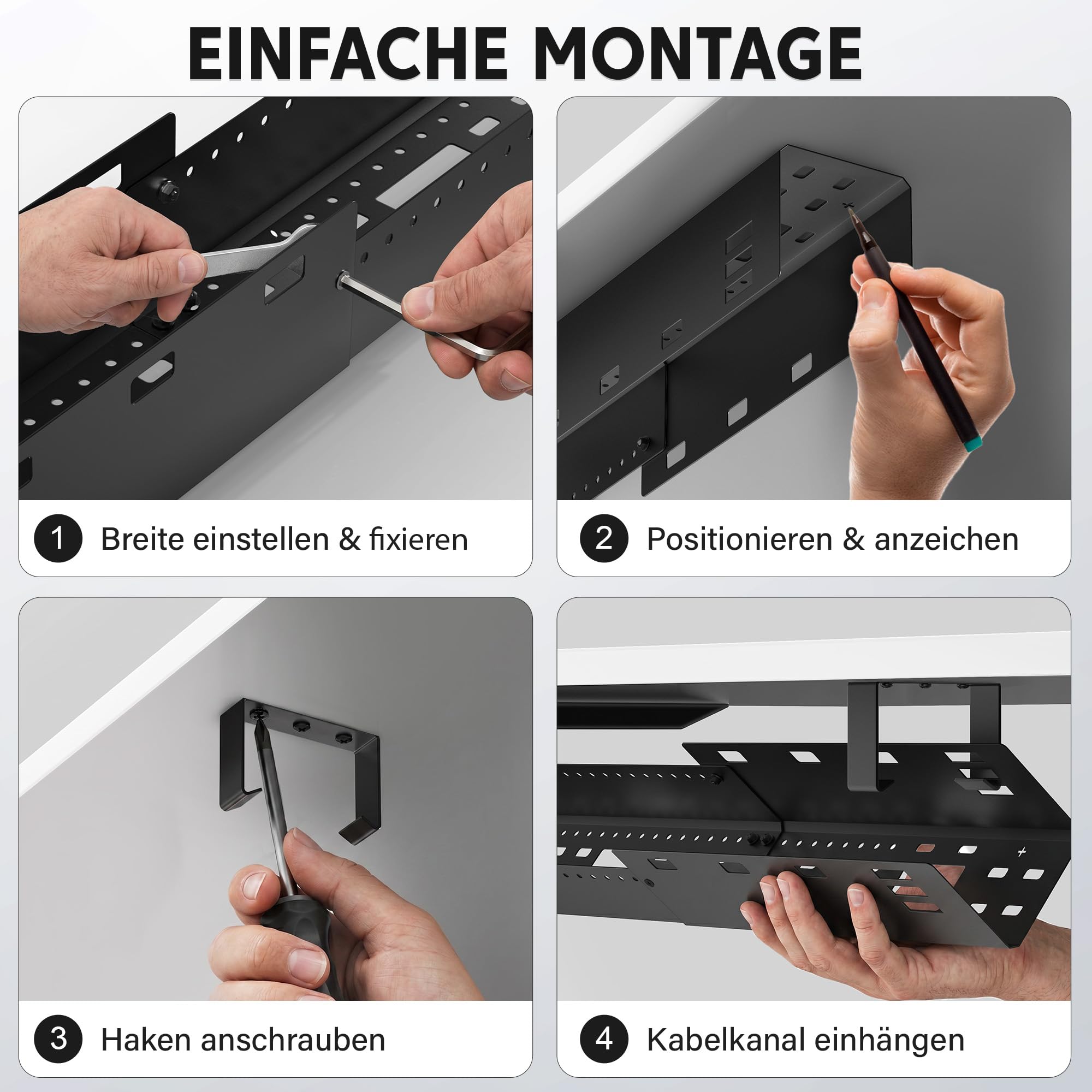 EINFACHE MONTAGE

1 Breite einstellen & fixieren

2 Positionieren & anzeichen

3 Haken anschrauben

4 Kabelkanal einhängen