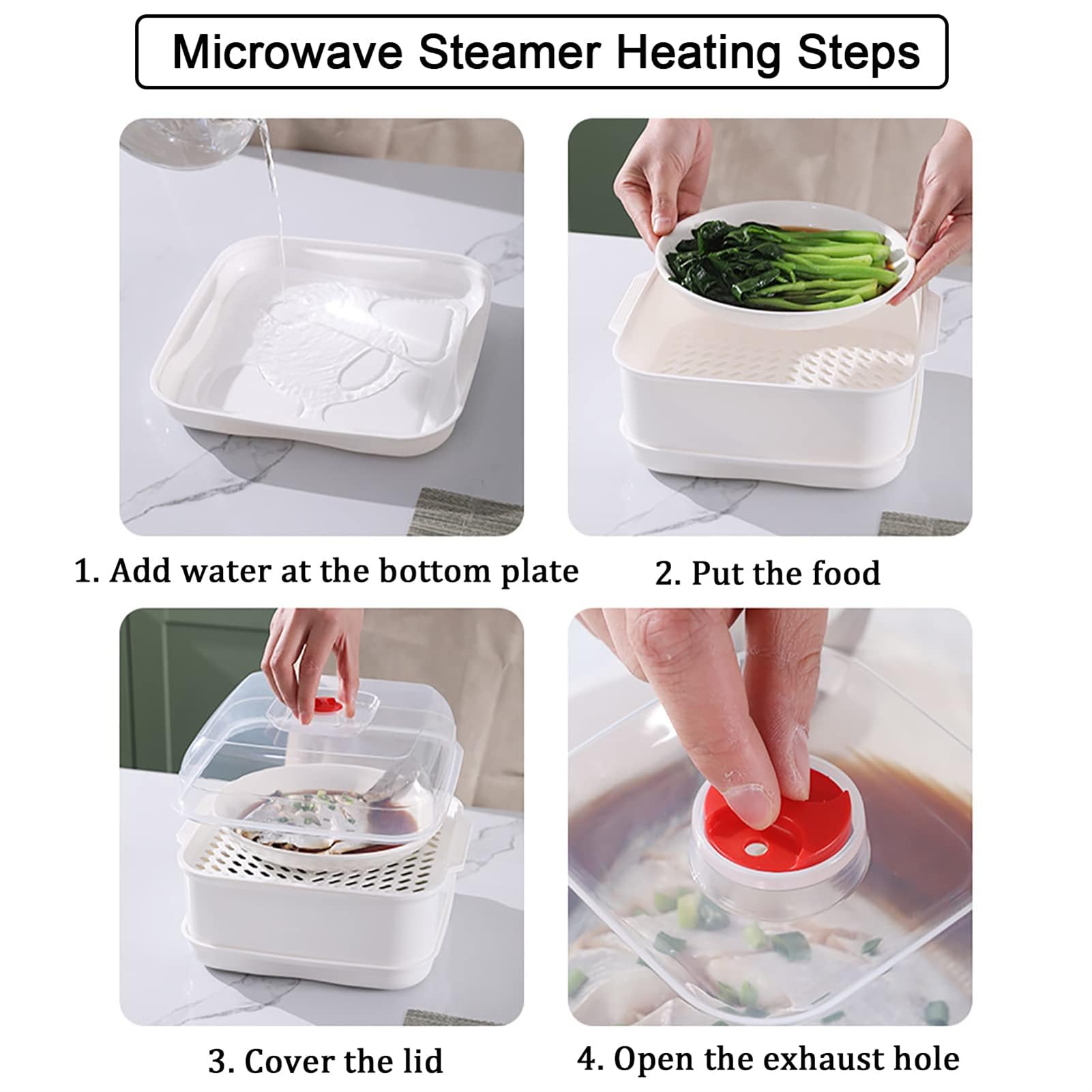 Microwave Steamer Heating Steps

1. Add water at the bottom plate

2. Put the food

3. Cover the lid

4. Open the exhaust hole