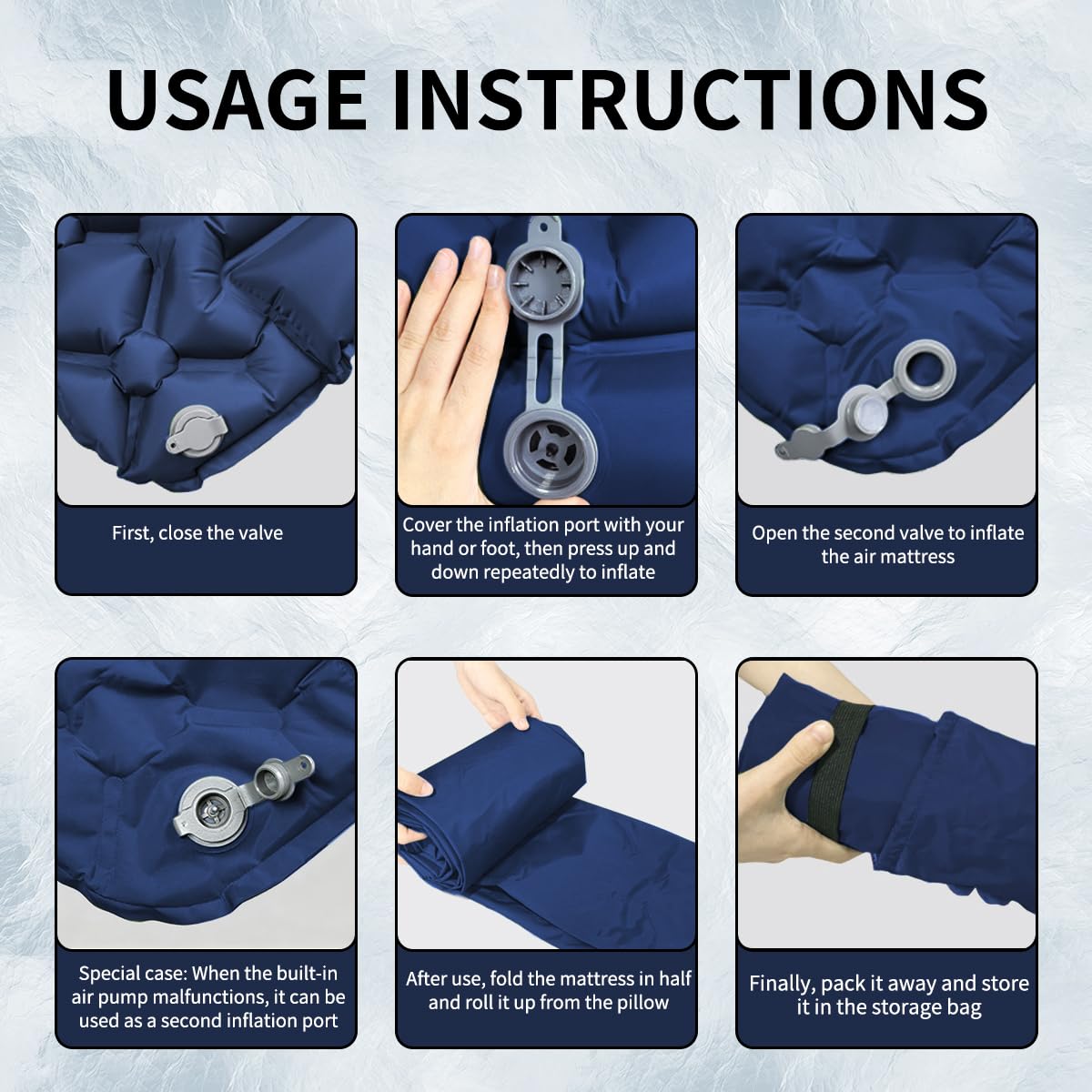 USAGE INSTRUCTIONS

First, close the valve

Cover the inflation port with your hand or foot, then press up and down repeatedly to inflate

Open the second valve to inflate the air mattress

Special case: When the built-in air pump malfunctions, it can be used as a second inflation port

After use, fold the mattress in half and roll it up from the pillow

Finally, pack it away and store it in the storage bag