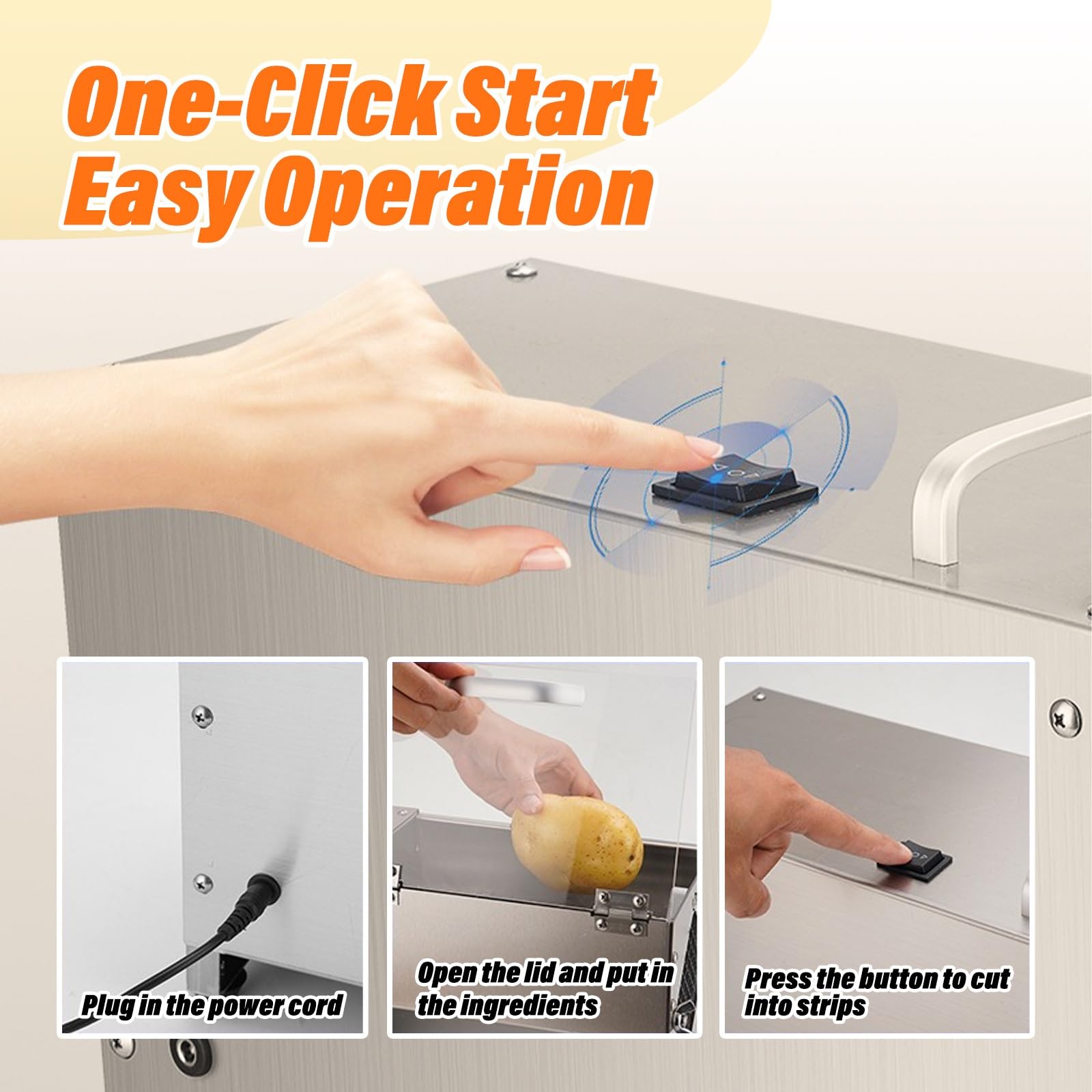 One-Click Start
Easy Operation

Plug in the power cord

Open the lid and put in the ingredients

Press the button to cut into strips