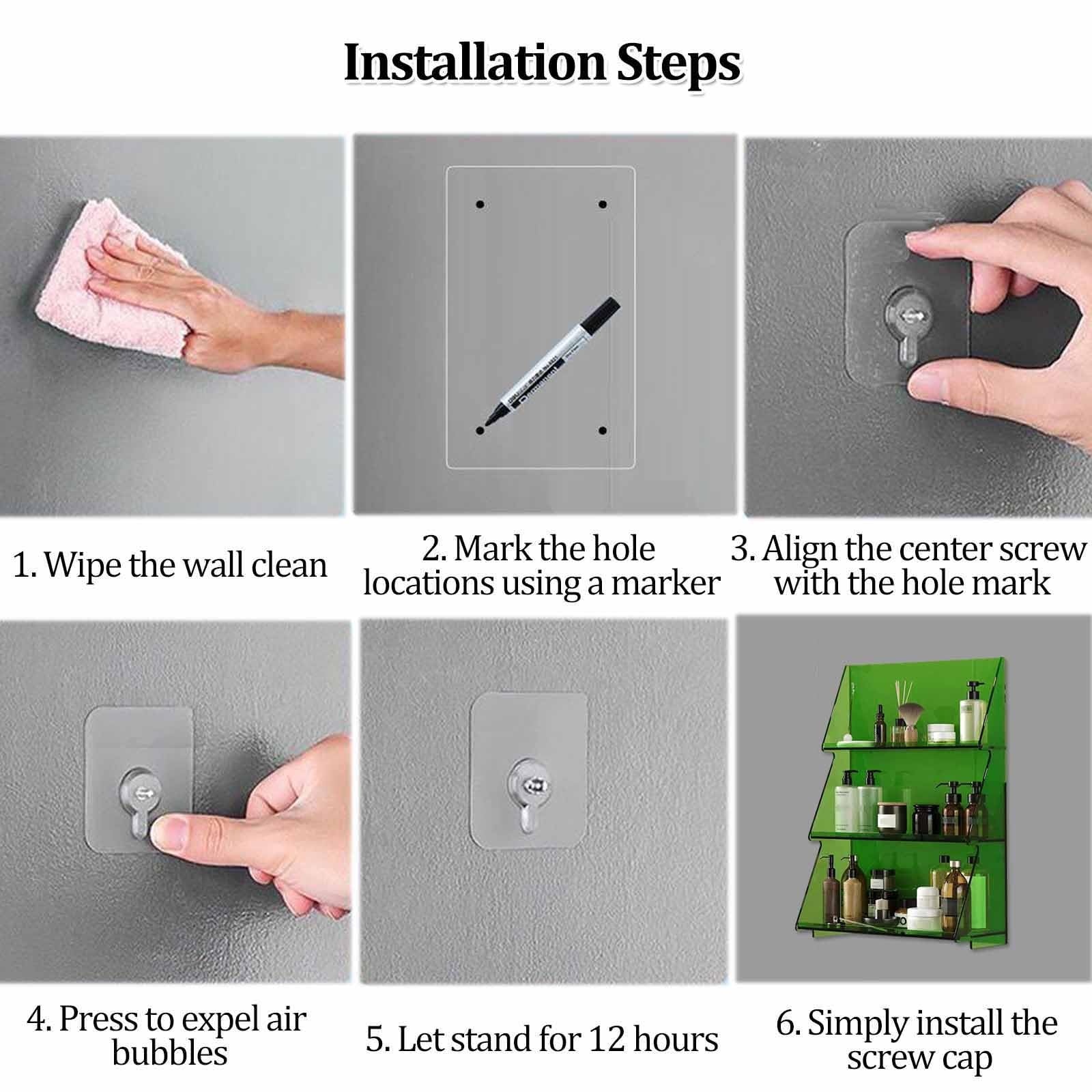 Installation Steps

1. Wipe the wall clean

2. Mark the hole locations using a marker

3. Align the center screw with the hole mark

4. Press to expel air bubbles

5. Let stand for 12 hours

6. Simply install the screw cap