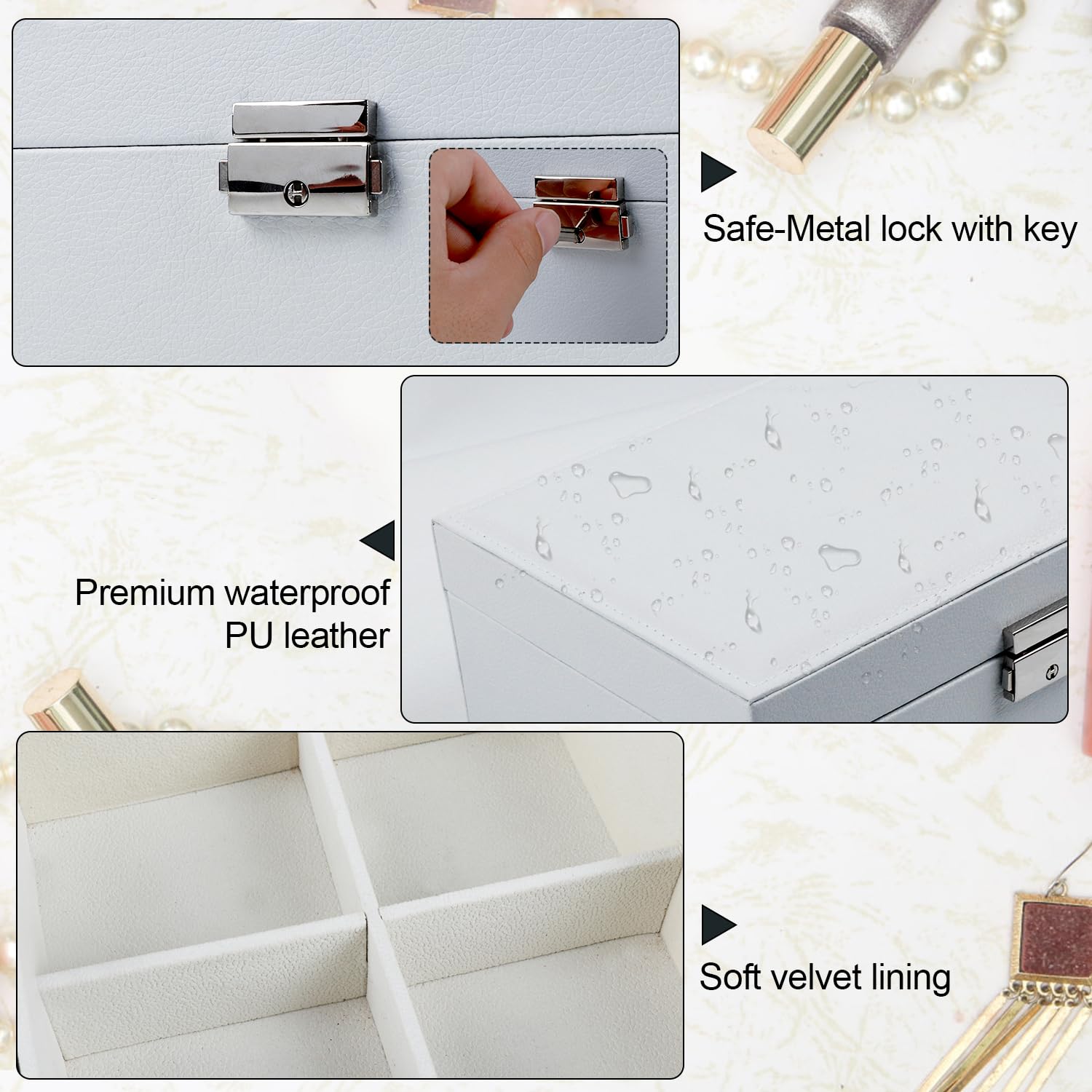 Safe-Metal lock with key

Premium waterproof PU leather

Soft velvet lining