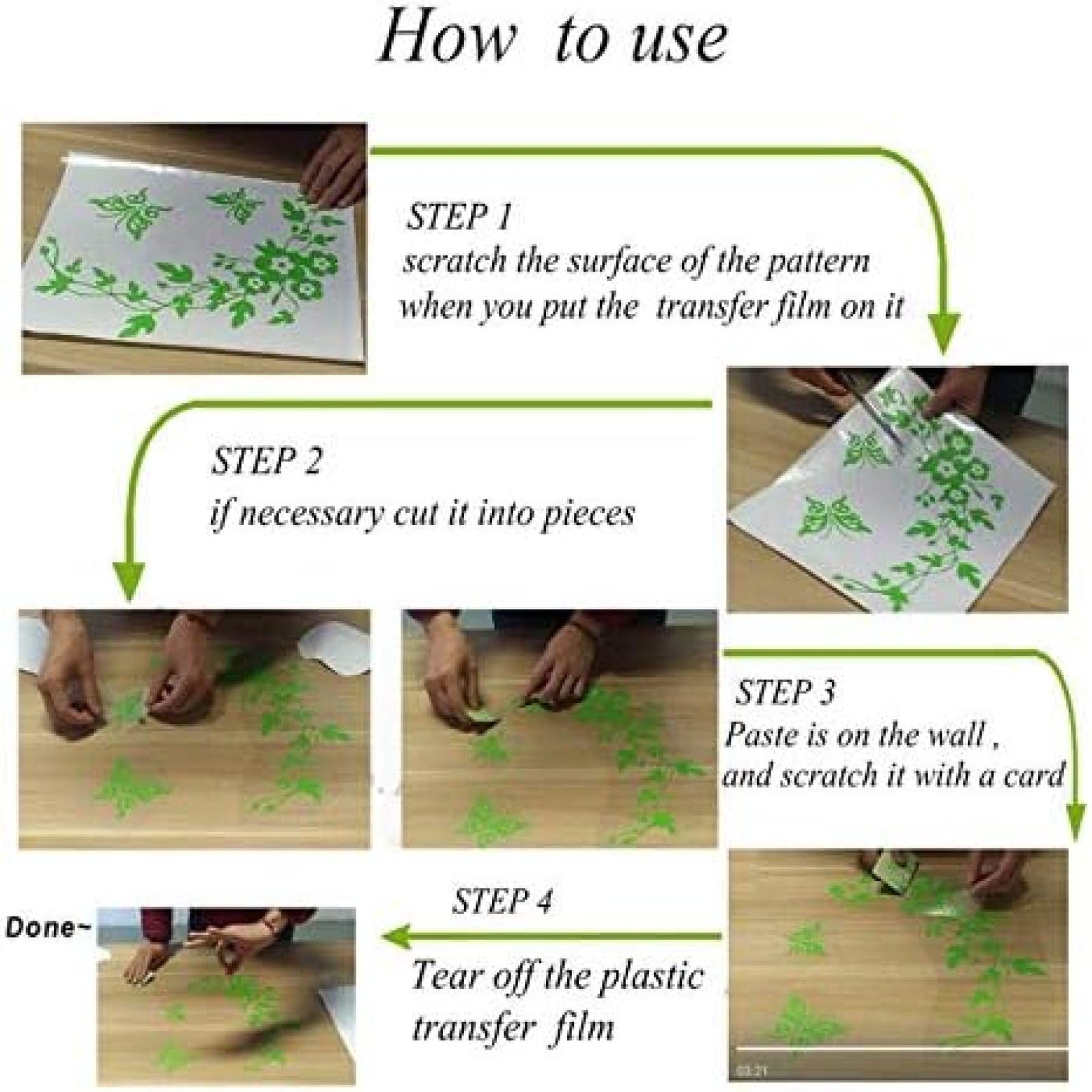 How to use

STEP 1
scratch the surface of the pattern when you put the transfer film on it

STEP 2
if necessary cut it into pieces

STEP 3
Paste is on the wall , and scratch it with a card

STEP 4
Tear off the plastic transfer film

Done~

03:21