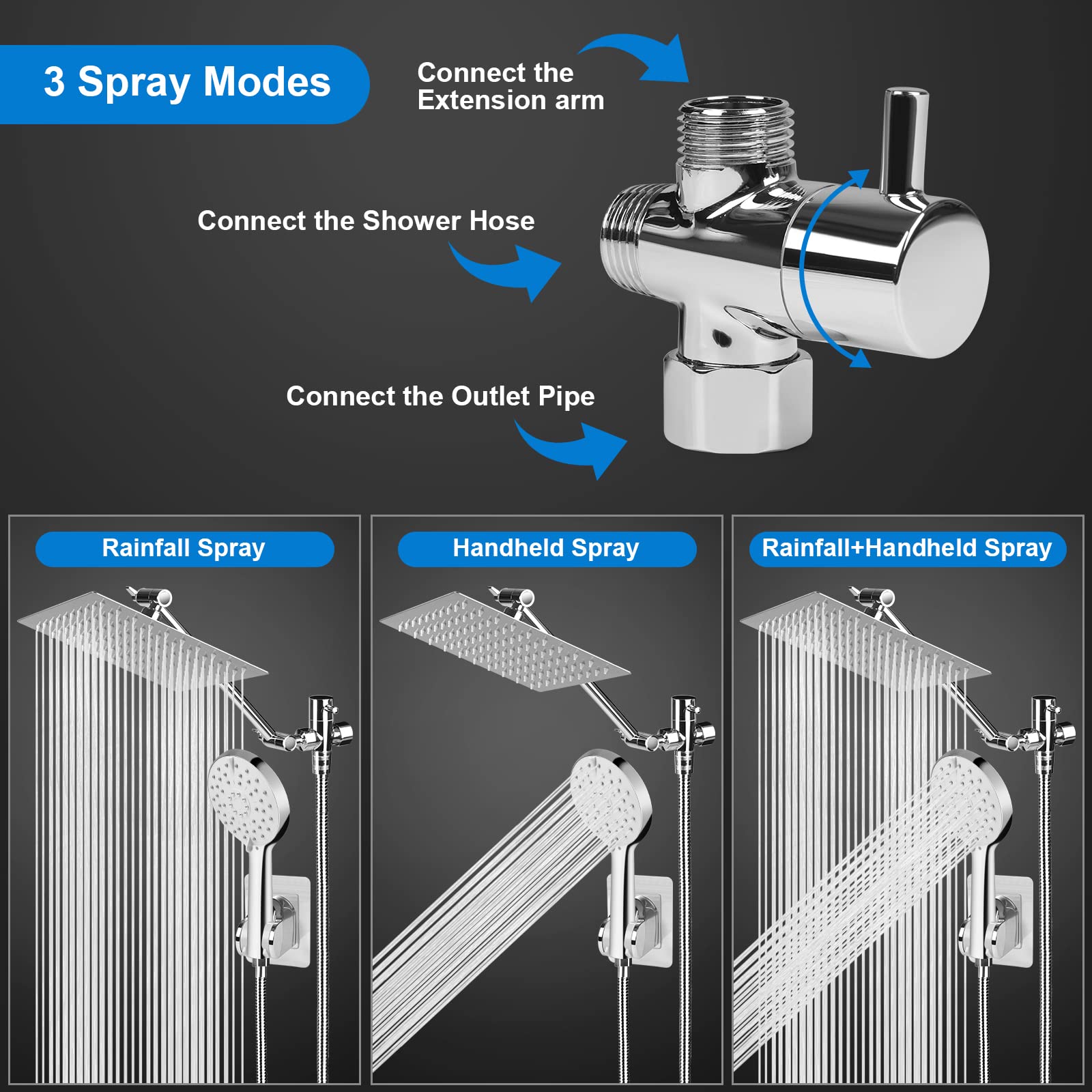 3 Spray Modes

Connect the Extension arm

Connect the Shower Hose

Connect the Outlet Pipe

Rainfall Spray

Handheld Spray

Rainfall+Handheld Spray