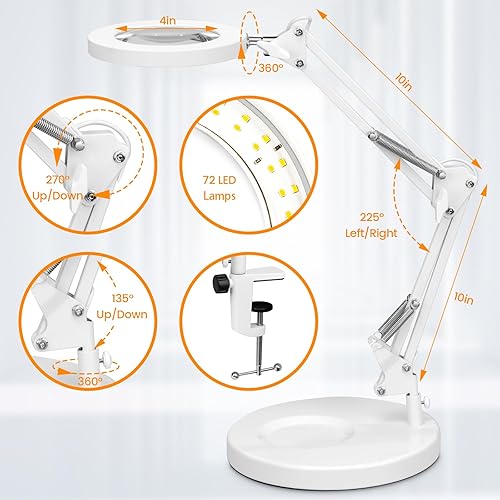 4in

360°

10in

270°
Up/Down

72 LED
Lamps

225°
Left/Right

135°
Up/Down

360°

10in