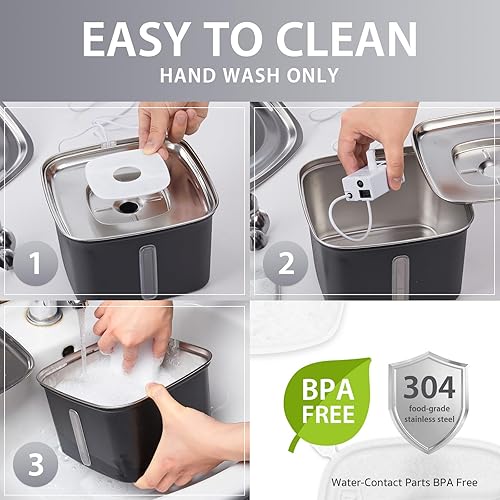 EASY TO CLEAN
HAND WASH ONLY

1

2

3

BPA FREE

304
food-grade
stainless steel

Water-Contact Parts BPA Free