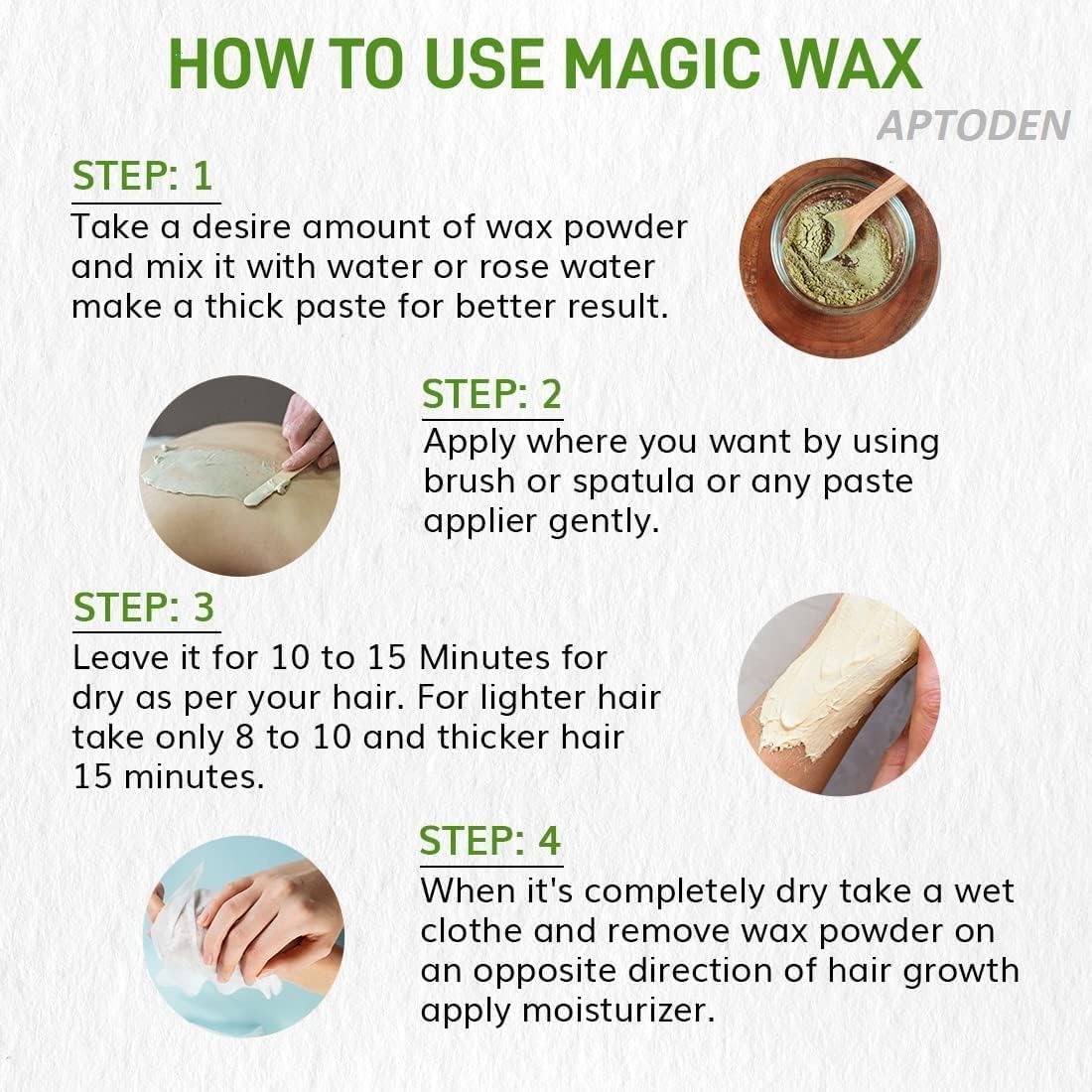 HOW TO USE MAGIC WAX

APTODEN

STEP: 1

Take a desire amount of wax powder and mix it with water or rose water make a thick paste for better result.

STEP: 2

Apply where you want by using brush or spatula or any paste applier gently.

STEP: 3

Leave it for 10 to 15 Minutes for dry as per your hair. For lighter hair take only 8 to 10 and thicker hair 15 minutes.

STEP: 4

When it's completely dry take a wet clothe and remove wax powder on an opposite direction of hair growth apply moisturizer.