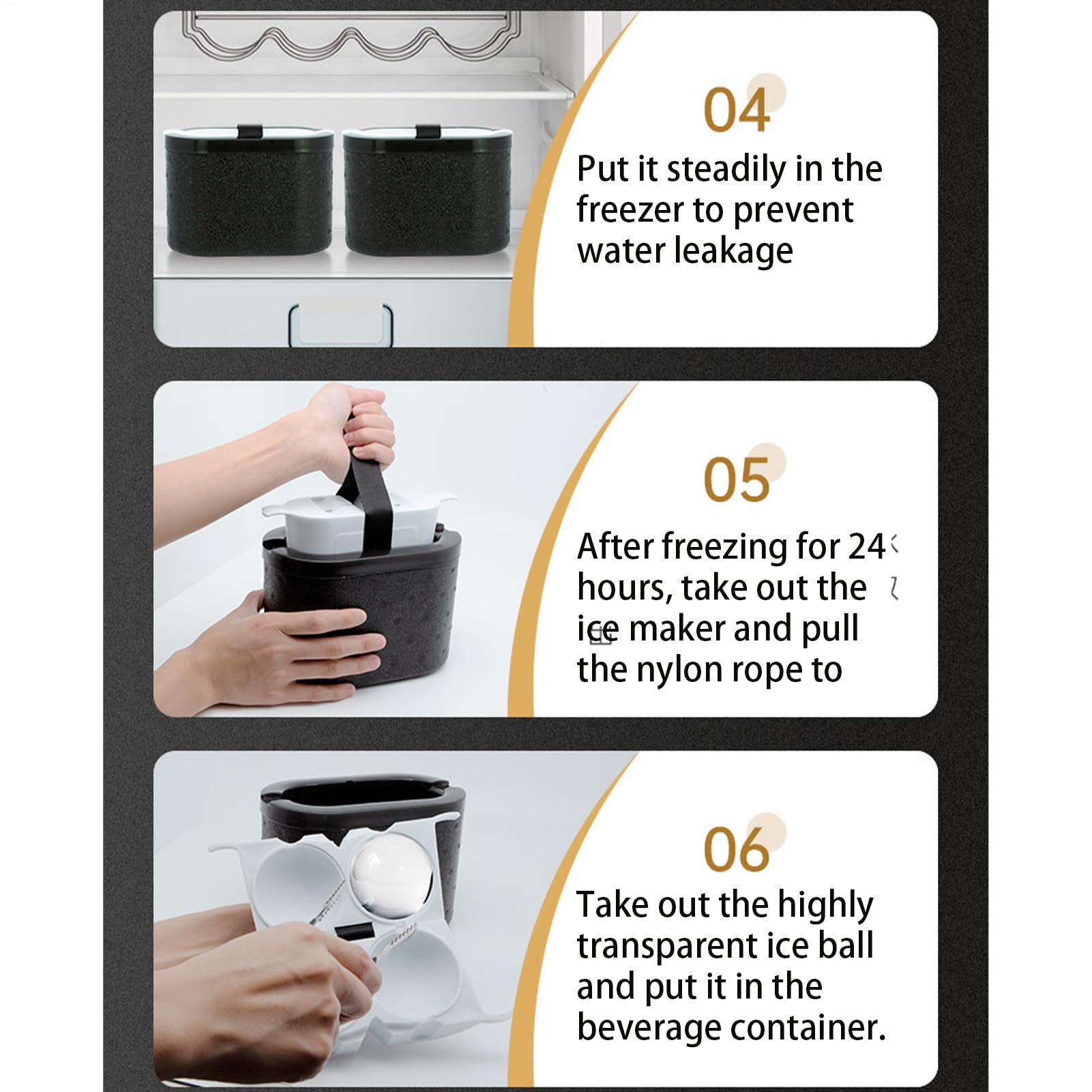 04

Put it steadily in the freezer to prevent water leakage

05

After freezing for 24 hours, take out the ice maker and pull the nylon rope to

06

Take out the highly transparent ice ball and put it in the beverage container.