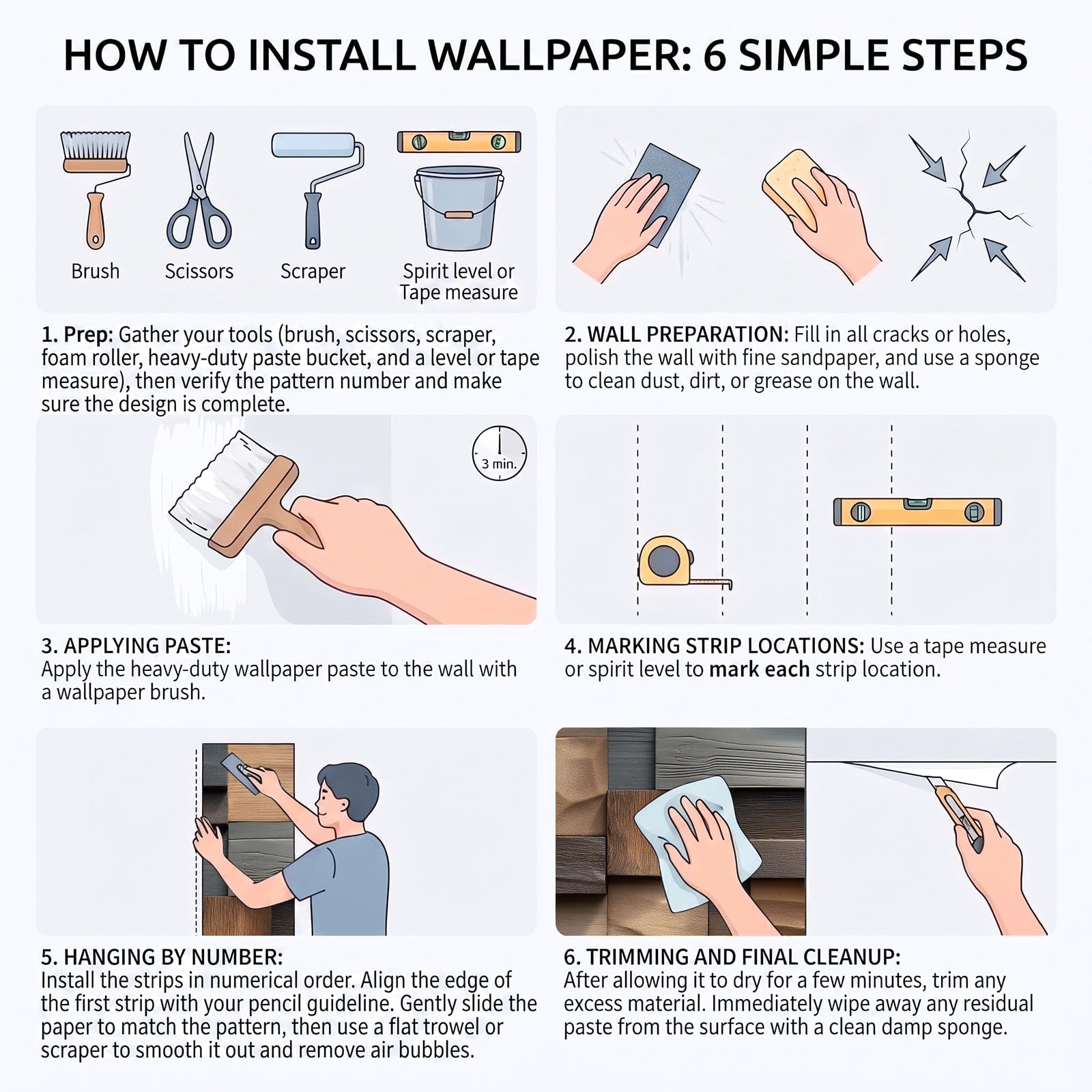 HOW TO INSTALL WALLPAPER: 6 SIMPLE STEPS

Brush

Scissors

Scraper

Spirit level or Tape measure

1. Prep: Gather your tools (brush, scissors, scraper, foam roller, heavy-duty paste bucket, and a level or tape measure), then verify the pattern number and make sure the design is complete.

2. WALL PREPARATION: Fill in all cracks or holes, polish the wall with fine sandpaper, and use a sponge to clean dust, dirt, or grease on the wall.

3 min.

3. APPLYING PASTE:
Apply the heavy-duty wallpaper paste to the wall with a wallpaper brush.

4. MARKING STRIP LOCATIONS: Use a tape measure or spirit level to mark each strip location.

5. HANGING BY NUMBER:
Install the strips in numerical order. Align the edge of the first strip with your pencil guideline. Gently slide the paper to match the pattern, then use a flat trowel or scraper to smooth it out and remove air bubbles.

6. TRIMMING AND FINAL CLEANUP:
After allowing it to dry for a few minutes, trim any excess material. Immediately wipe away any residual paste from the surface with a clean damp sponge.